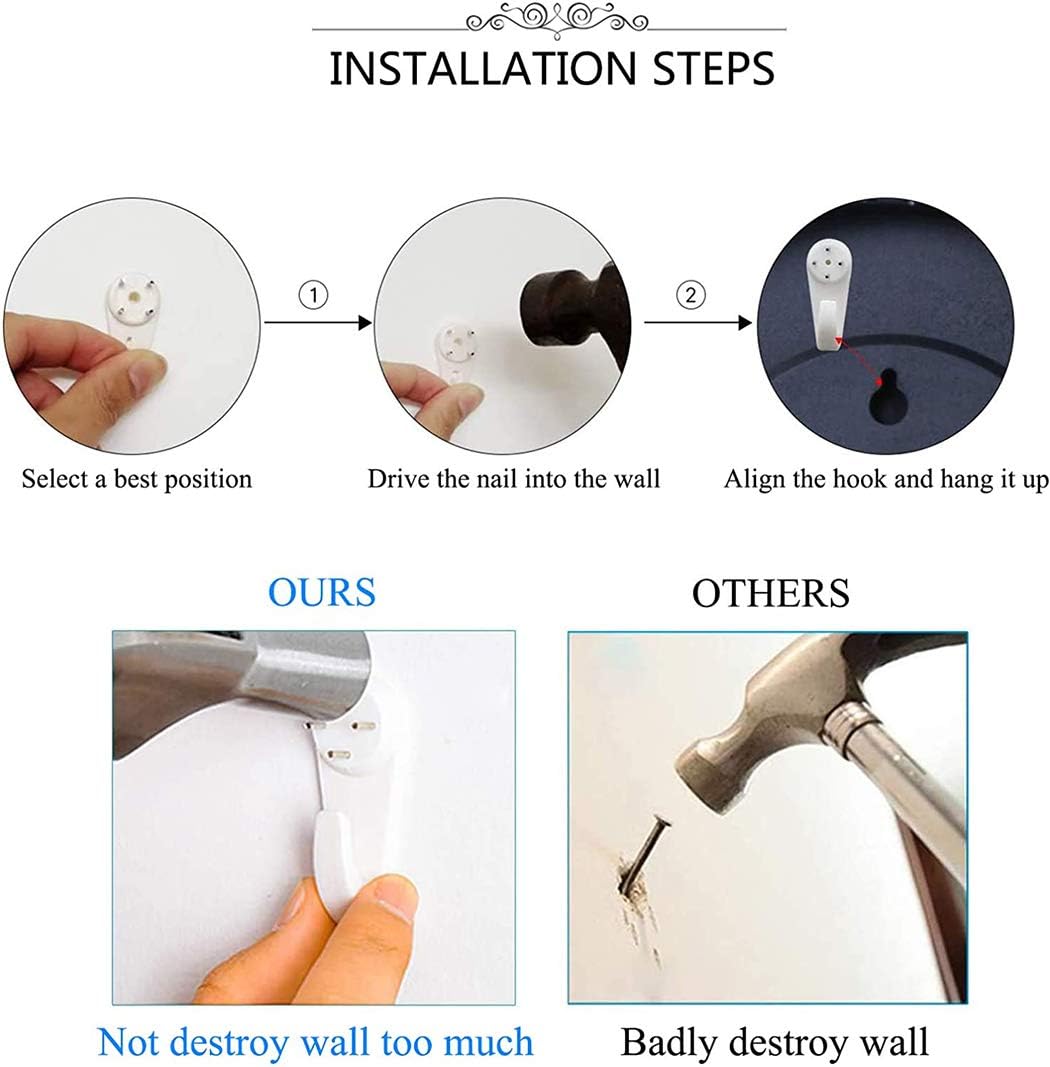 INSTALLATION STEPS

①

②

Select a best position

Drive the nail into the wall

Align the hook and hang it up

OURS

OTHERS

Not destroy wall too much

Badly destroy wall