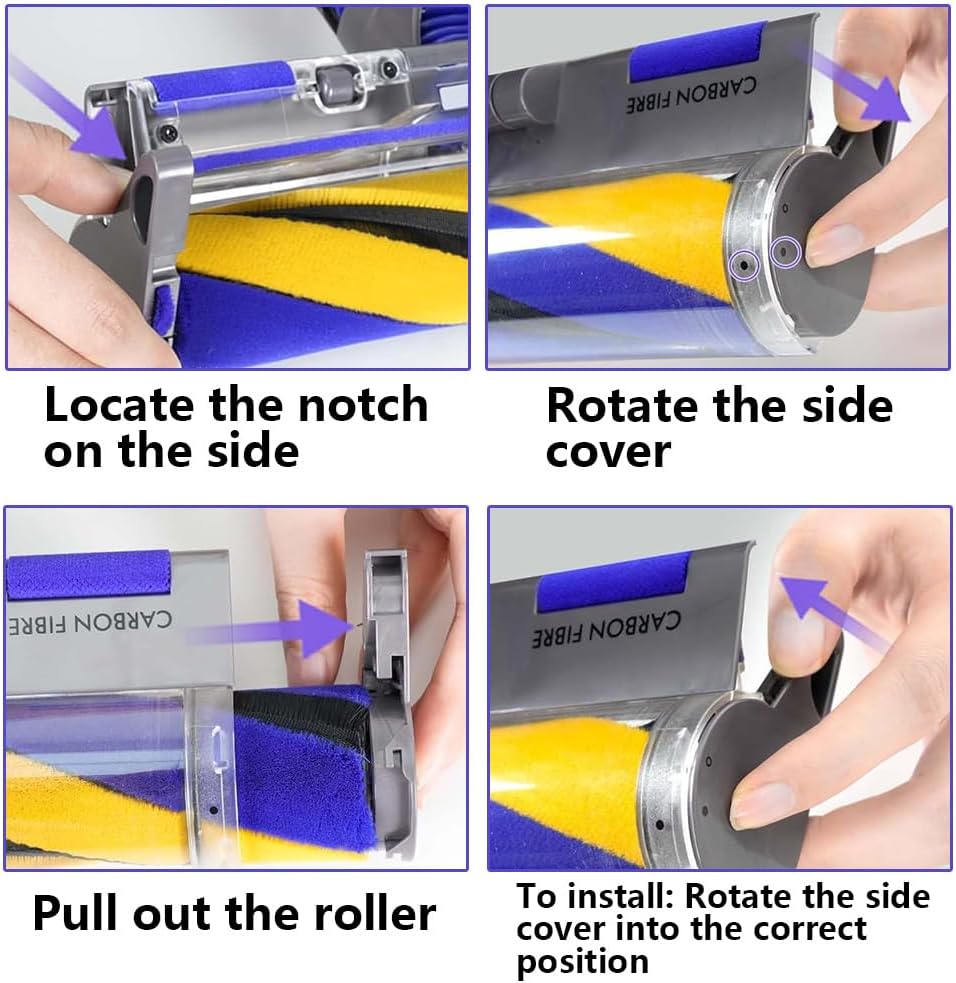 CARBON FIBRE

Locate the notch on the side

Rotate the side cover

CARBON FIBRE

CARBON FIBRE

Pull out the roller

To install: Rotate the side cover into the correct position