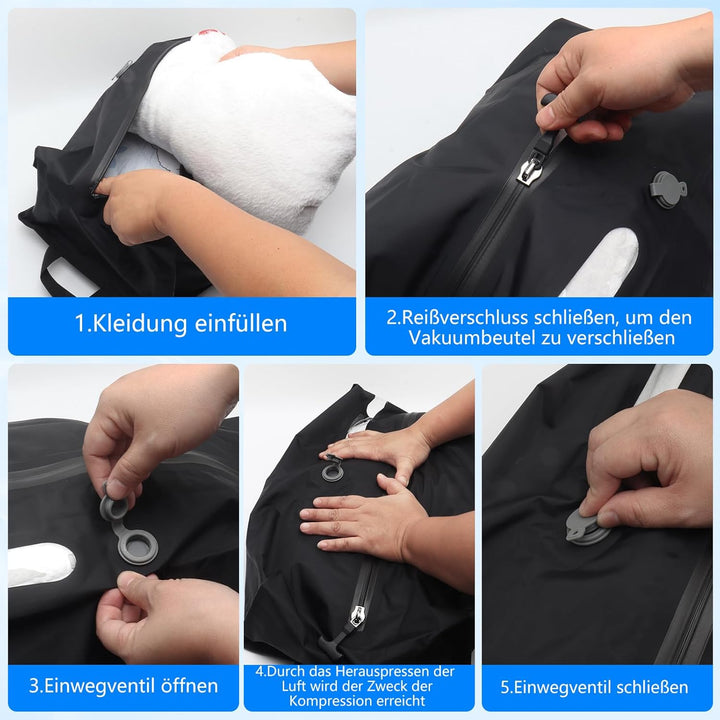 1.Kleidung einfüllen

2.Reißverschluss schließen, um den Vakuumbeutel zu verschließen

3.Einwegventil öffnen

4.Durch das Herauspressen der Luft wird der Zweck der Kompression erreicht

5.Einwegventil schließen