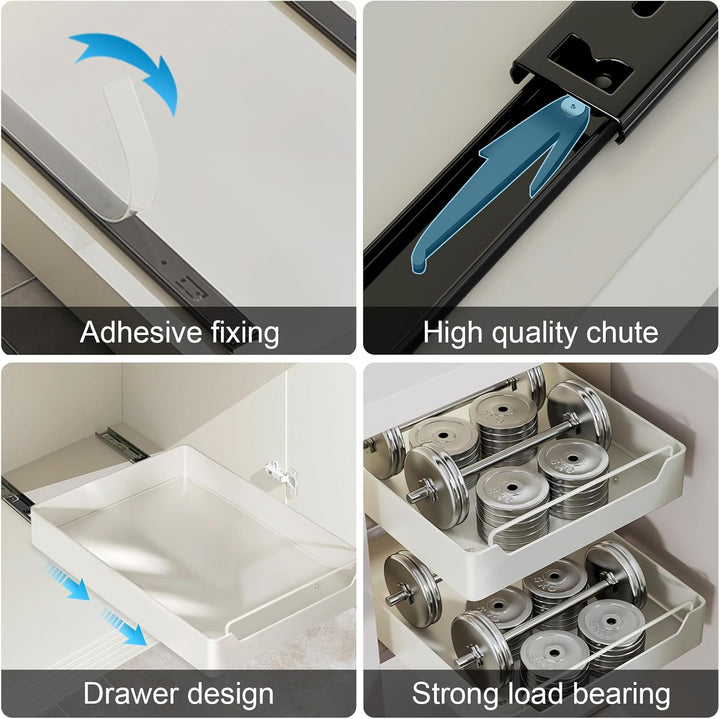 Adhesive fixing

High quality chute

Drawer design

Strong load bearing