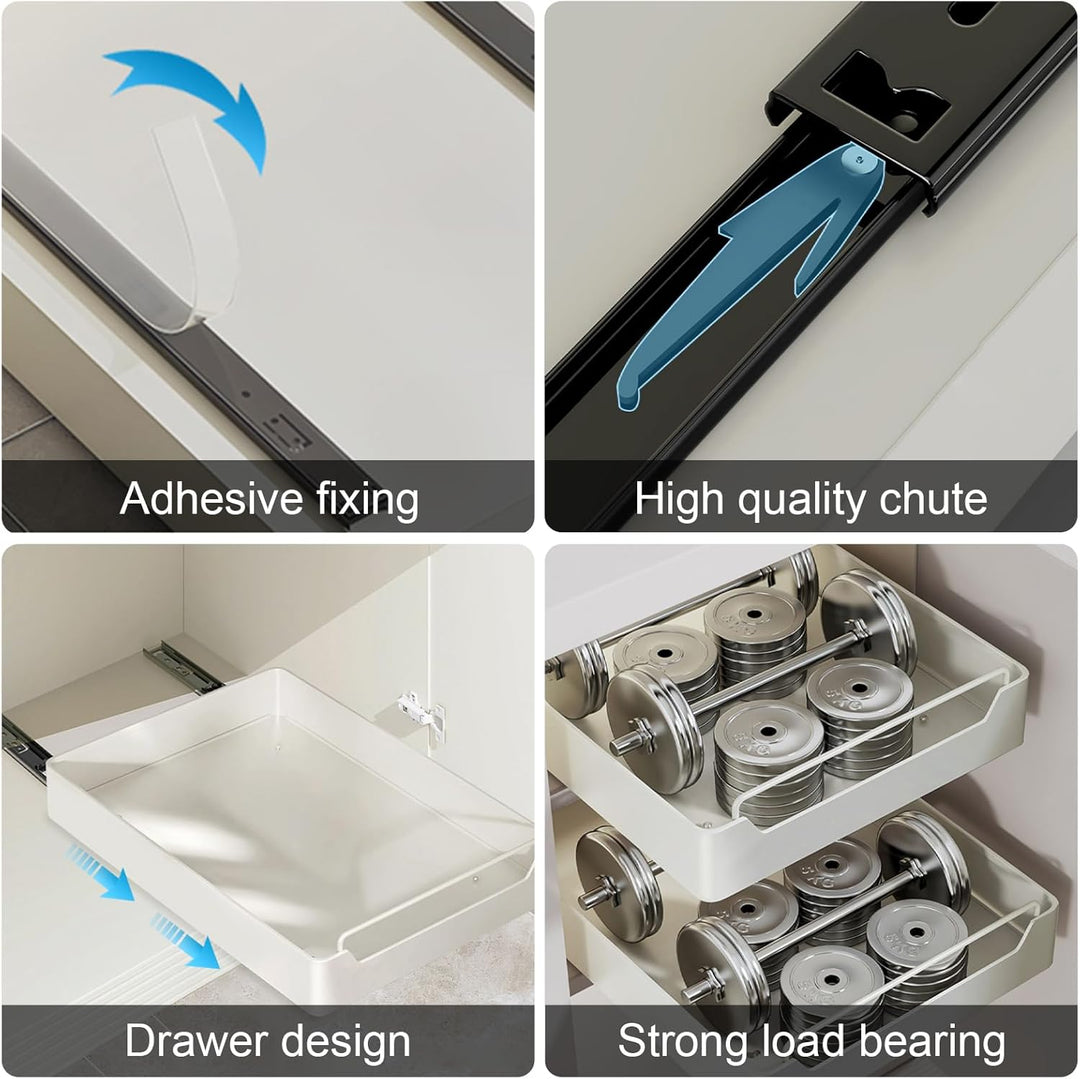 Adhesive fixing

High quality chute

Drawer design

Strong load bearing