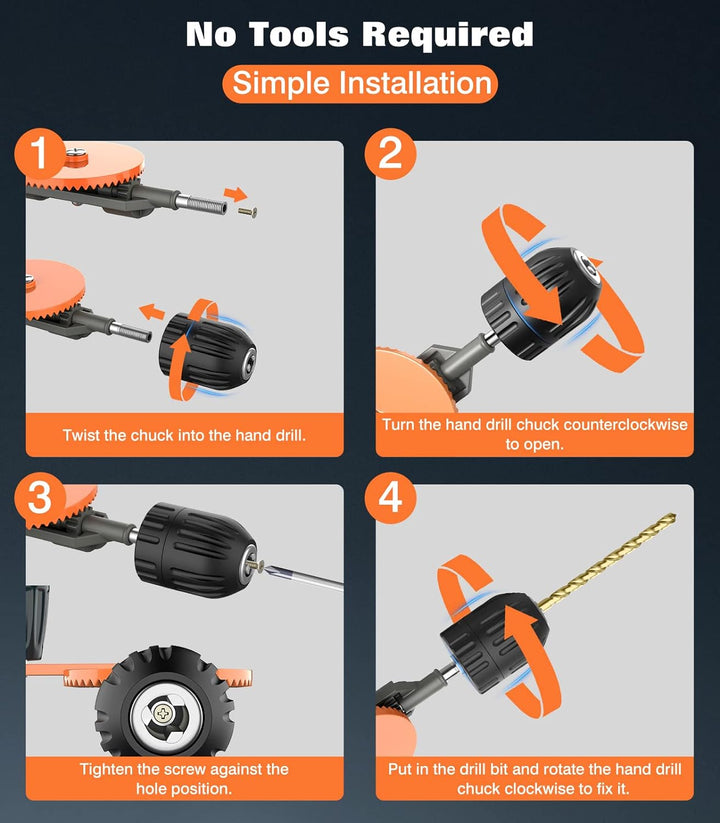 No Tools Required

Simple Installation

1

Twist the chuck into the hand drill.

2

Turn the hand drill chuck counterclockwise to open.

3

Tighten the screw against the hole position.

4

Put in the drill bit and rotate the hand drill chuck clockwise to fix it.