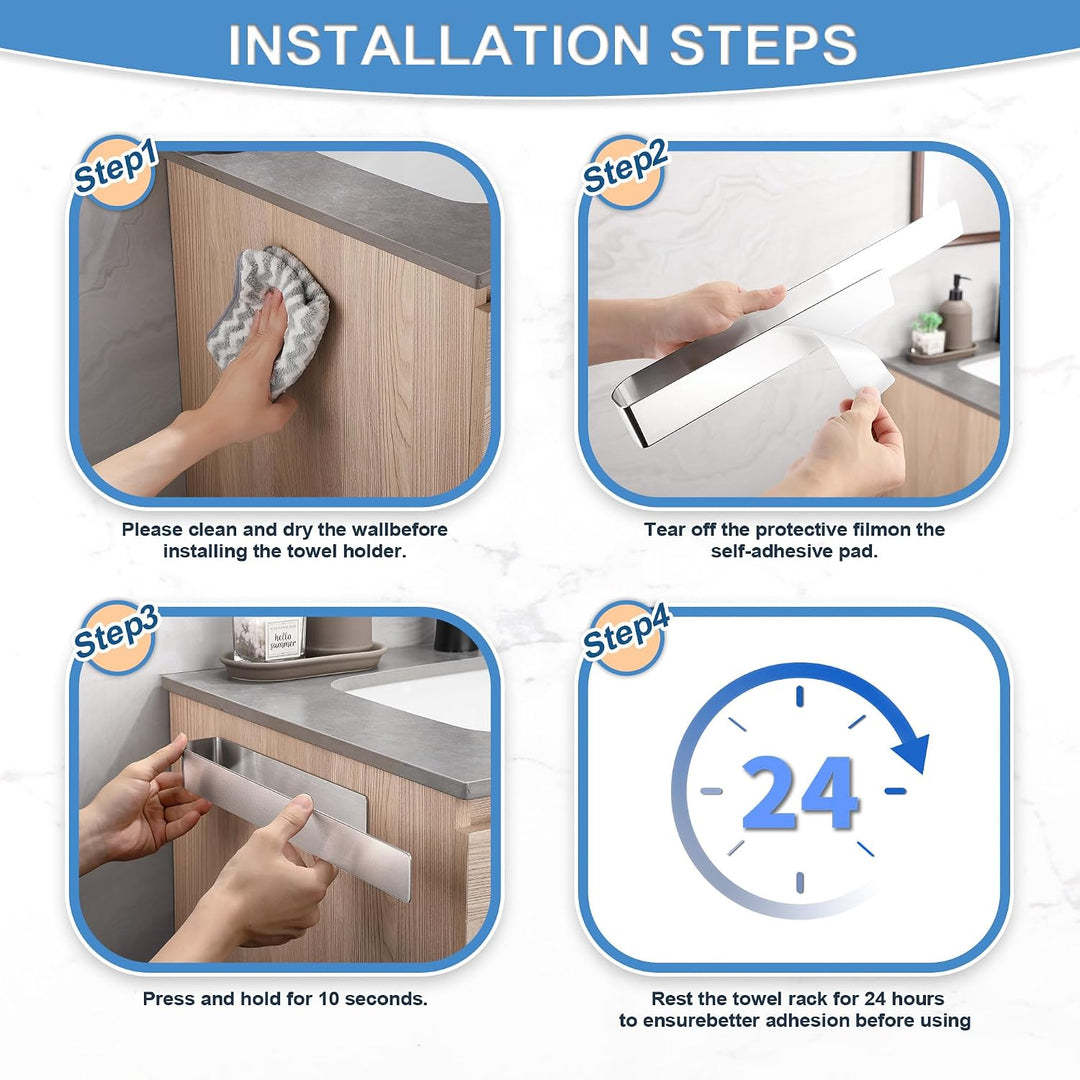 INSTALLATION STEPS

Step1

Please clean and dry the wallbefore installing the towel holder.

Step2

Tear off the protective filmon the self-adhesive pad.

Step3

hello summer

Press and hold for 10 seconds.

Step4

24

Rest the towel rack for 24 hours to ensurebetter adhesion before using