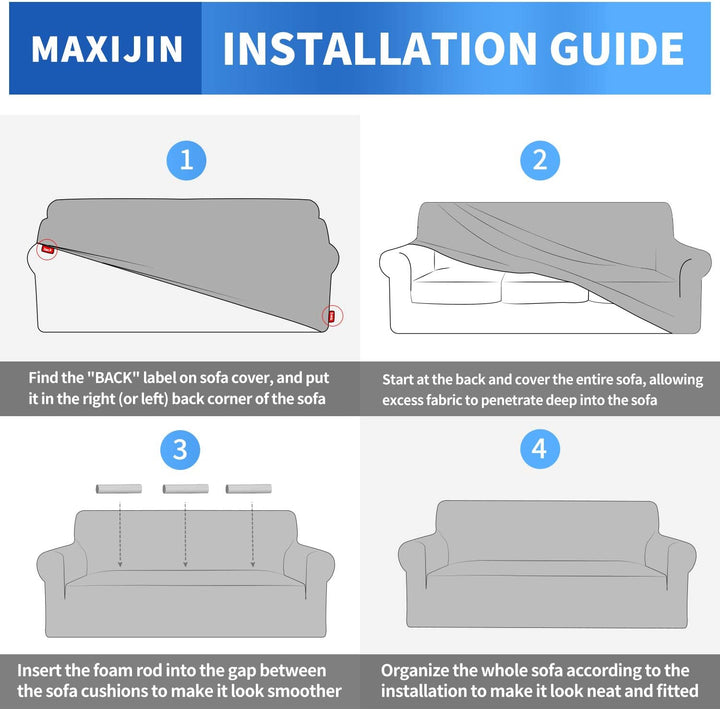 MAXIJIN INSTALLATION GUIDE

1

Find the "BACK" label on sofa cover, and put it in the right (or left) back corner of the sofa

2

Start at the back and cover the entire sofa, allowing excess fabric to penetrate deep into the sofa

3

Insert the foam rod into the gap between the sofa cushions to make it look smoother

4

Organize the whole sofa according to the installation to make it look neat and fitted