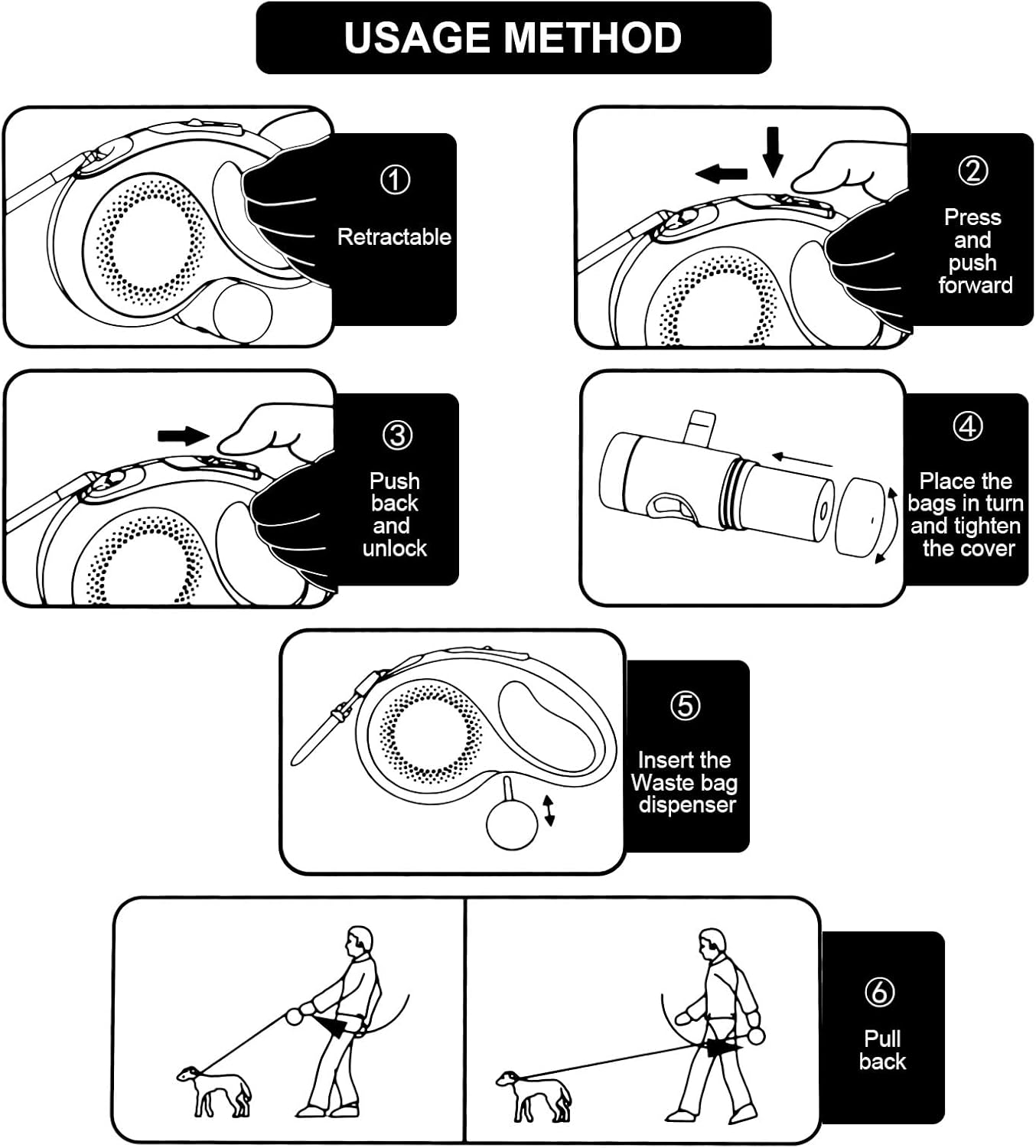 USAGE METHOD

①
Retractable

②
Press and push forward

③
Push back and unlock

④
Place the bags in turn and tighten the cover

⑤
Insert the Waste bag dispenser

⑥
Pull back