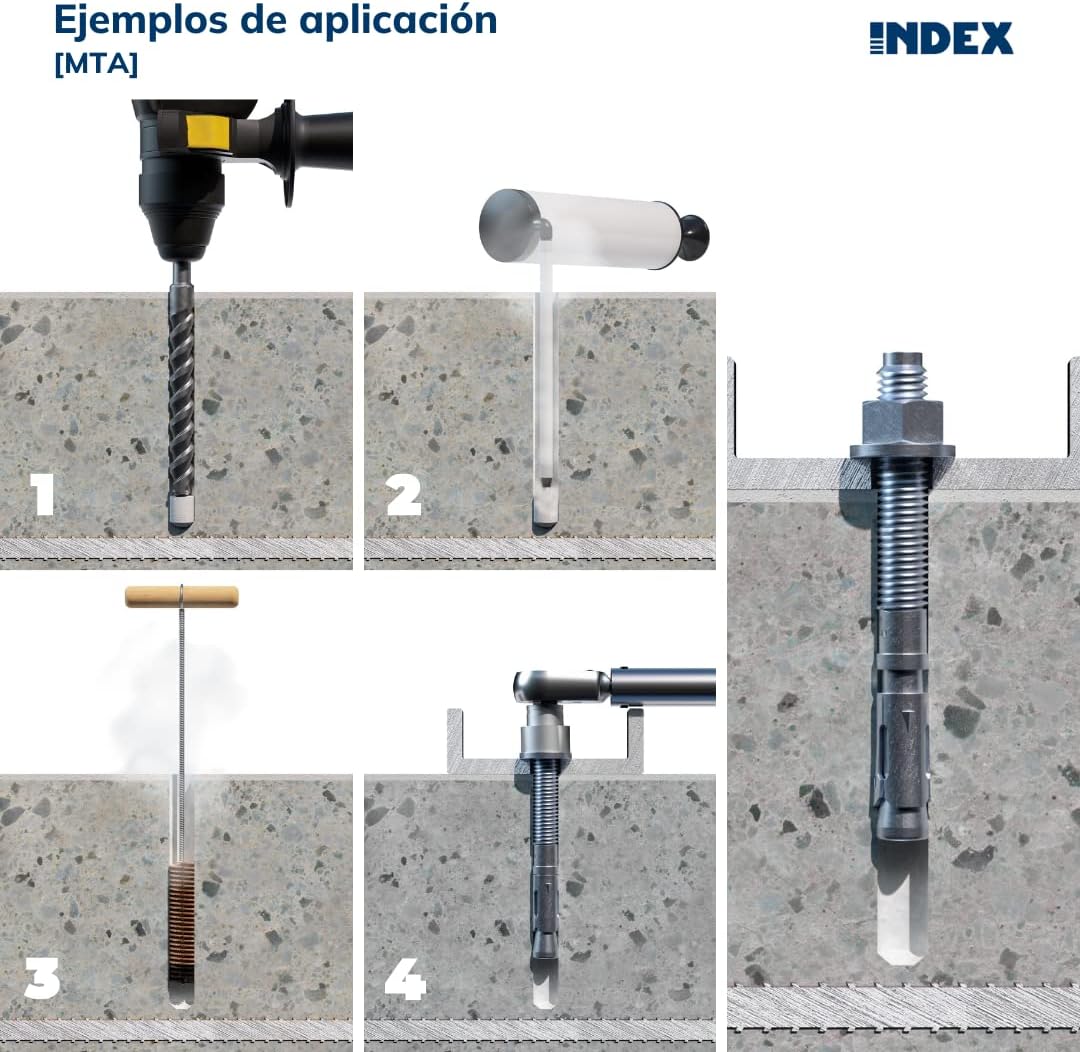 Ejemplos de aplicación
[MTA]

INDEX

1

2

3

4