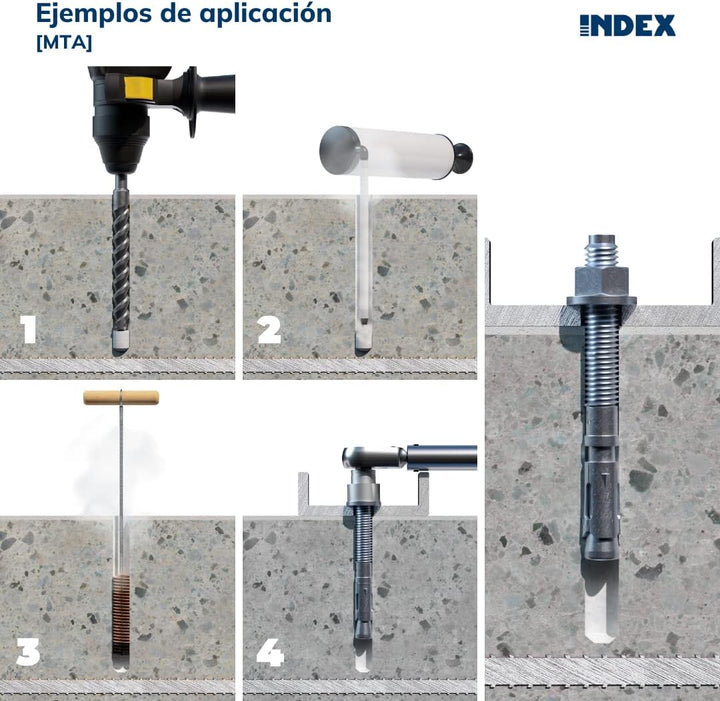 Ejemplos de aplicación
[MTA]

INDEX

1

2

3

4