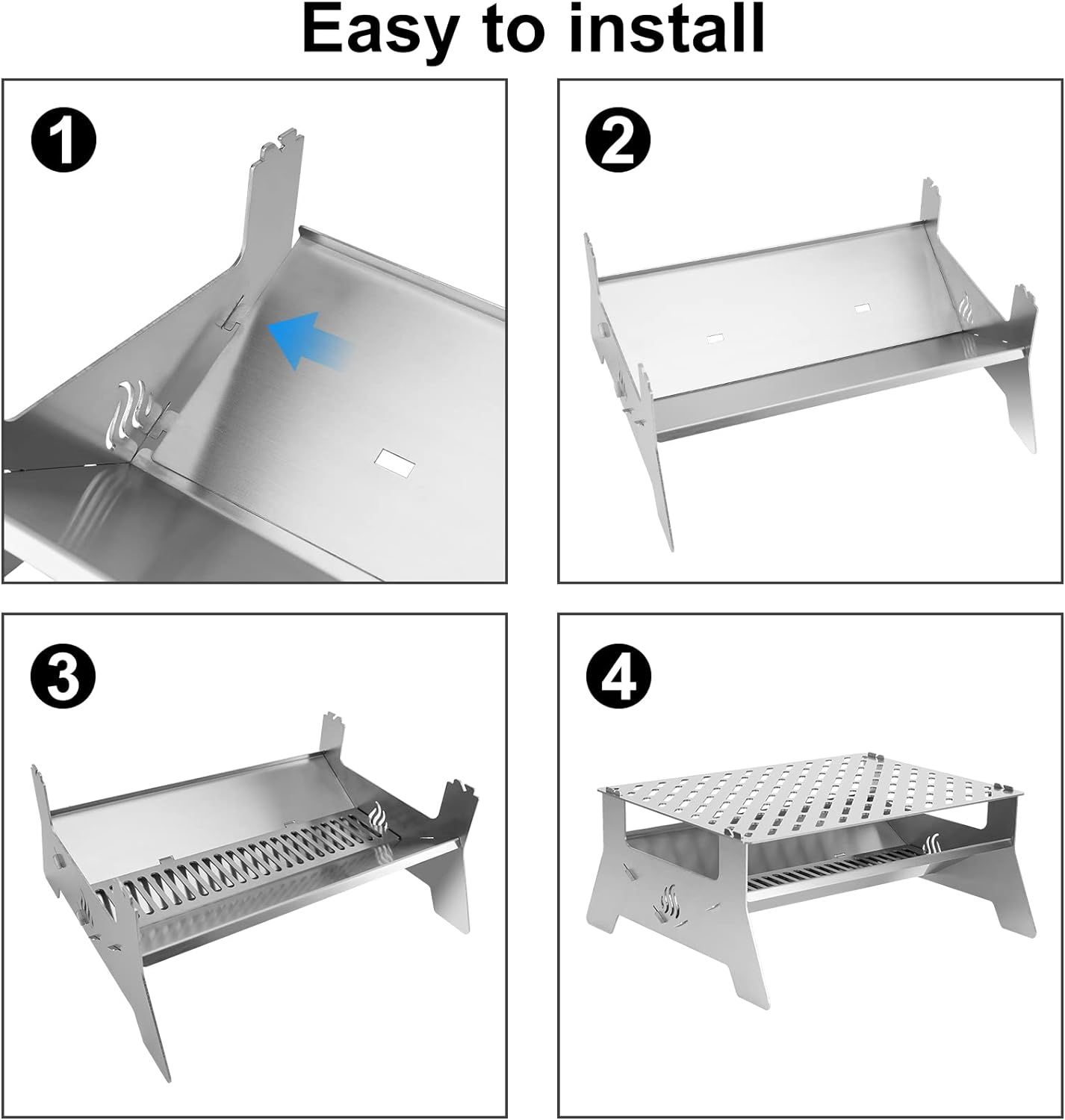 Easy to install

1

2

3

4