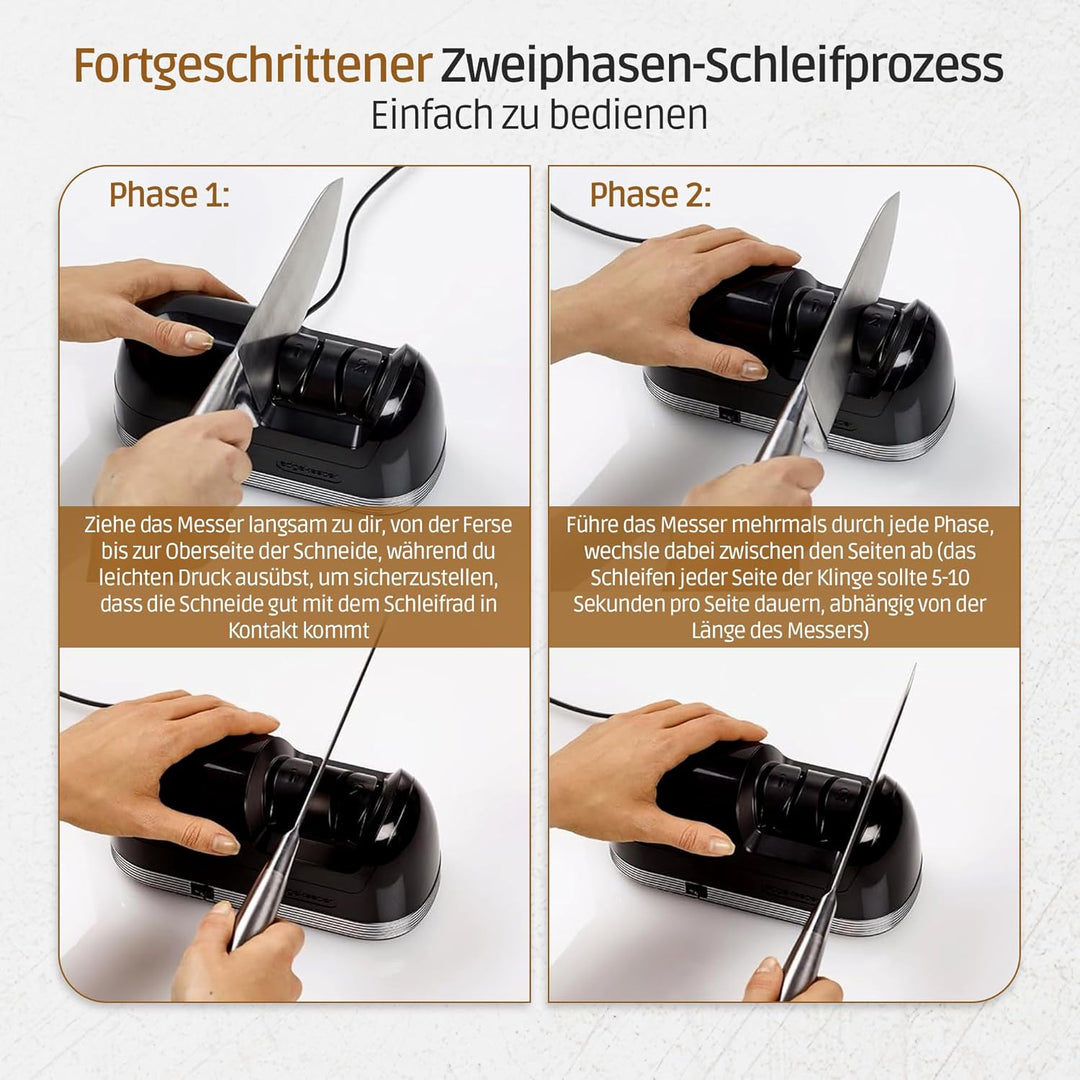 Fortgeschrittener Zweiphasen-Schleifprozess
Einfach zu bedienen

Phase 1:

Ziehe das Messer langsam zu dir, von der Ferse bis zur Oberseite der Schneide, während du leichten Druck ausübst, um sicherzustellen, dass die Schneide gut mit dem Schleifrad in Kontakt kommt

Phase 2:

Führe das Messer mehrmals durch jede Phase, wechsle dabei zwischen den Seiten ab (das Schleifen jeder Seite der Klinge sollte 5-10 Sekunden pro Seite dauern, abhängig von der Länge des Messers)