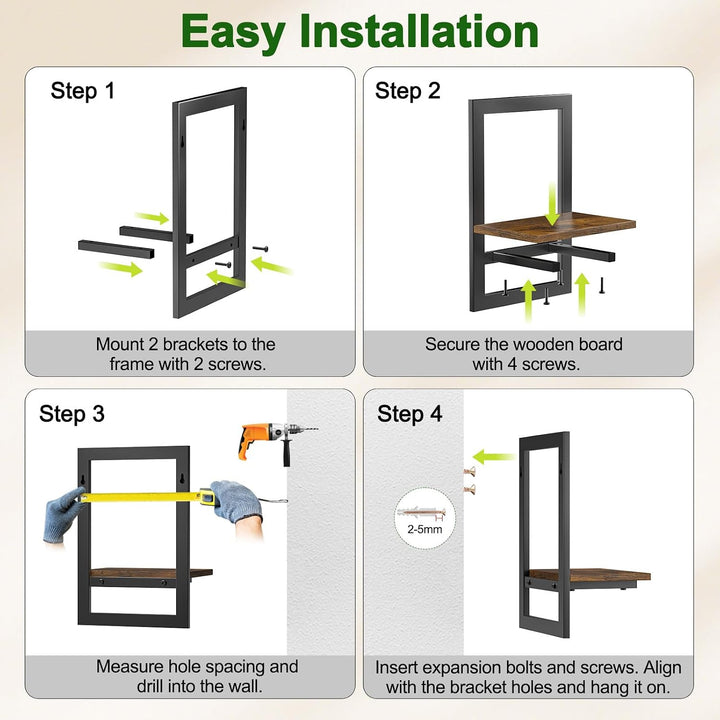 Easy Installation

Step 1

Mount 2 brackets to the frame with 2 screws.

Step 2

Secure the wooden board with 4 screws.

Step 3

Measure hole spacing and drill into the wall.

Step 4

2-5mm

Insert expansion bolts and screws. Align with the bracket holes and hang it on.