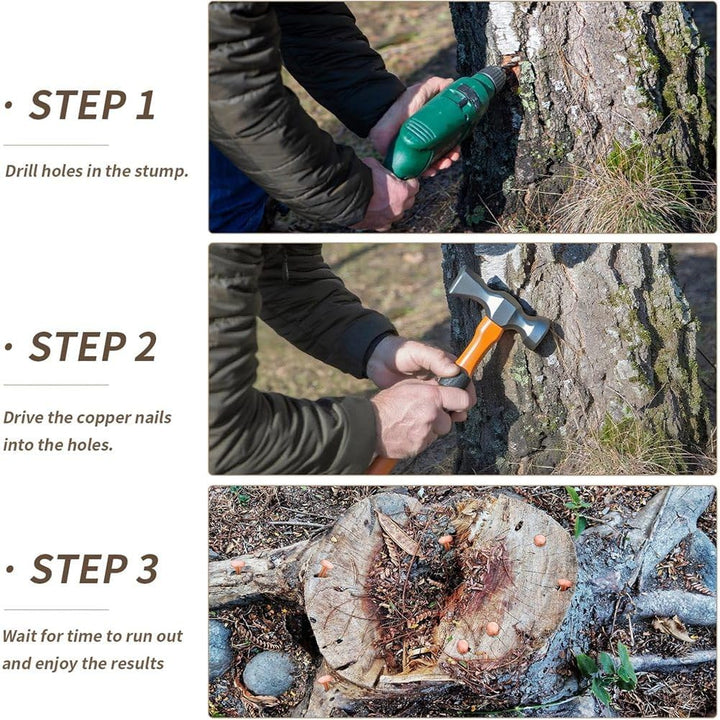 · STEP 1

Drill holes in the stump.

· STEP 2

Drive the copper nails into the holes.

· STEP 3

Wait for time to run out and enjoy the results