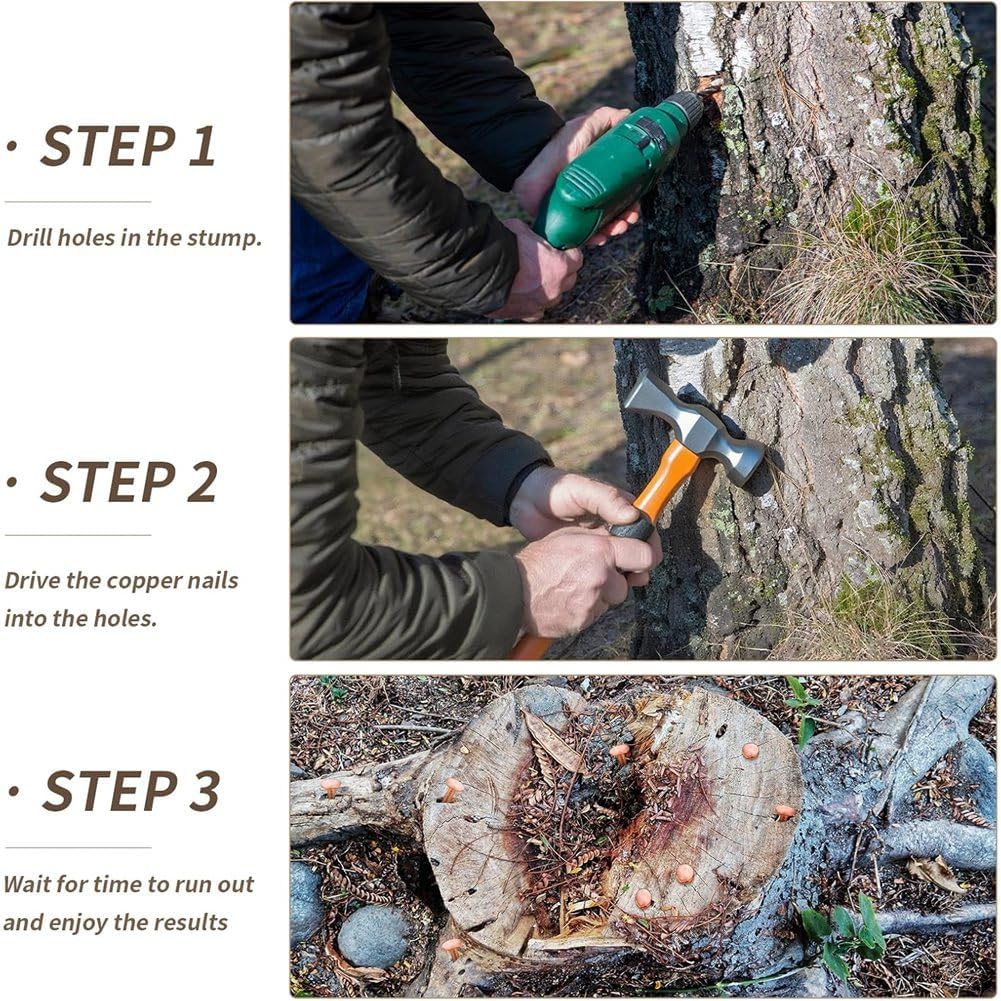 · STEP 1

Drill holes in the stump.

· STEP 2

Drive the copper nails into the holes.

· STEP 3

Wait for time to run out and enjoy the results