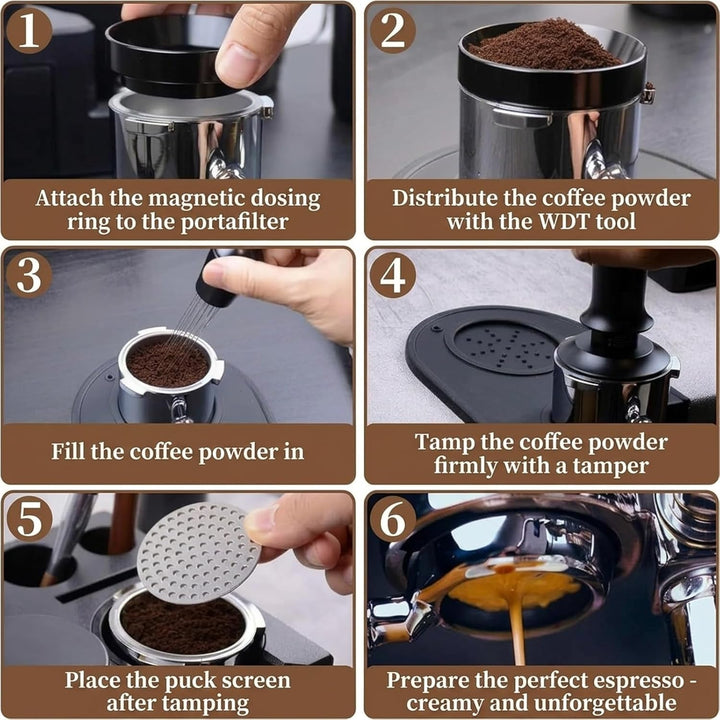 1
Attach the magnetic dosing ring to the portafilter

2
Distribute the coffee powder with the WDT tool

3
Fill the coffee powder in

4
Tamp the coffee powder firmly with a tamper

5
Place the puck screen after tamping

6
Prepare the perfect espresso - creamy and unforgettable