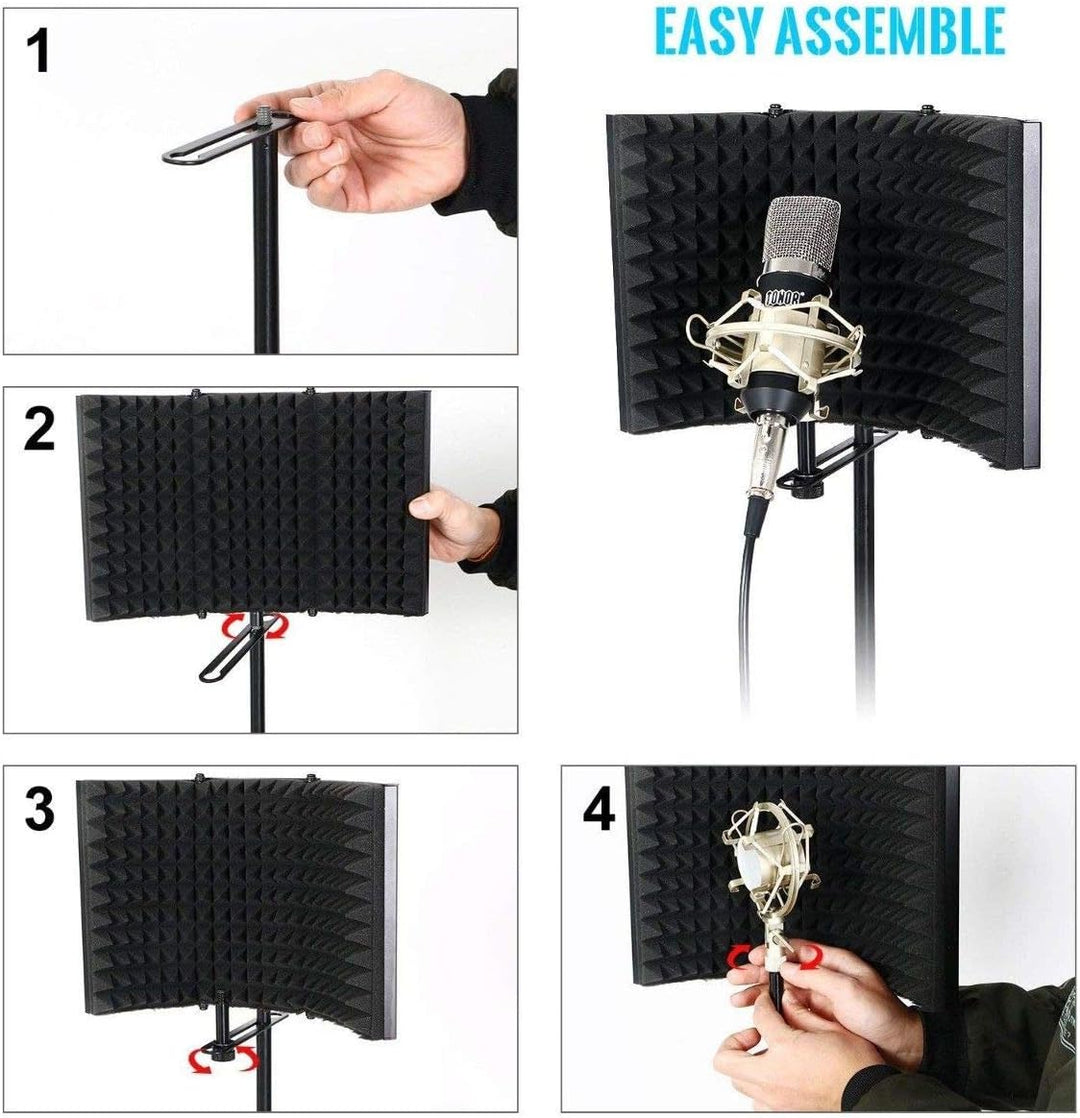 1

EASY ASSEMBLE

TONOR

2

3

4