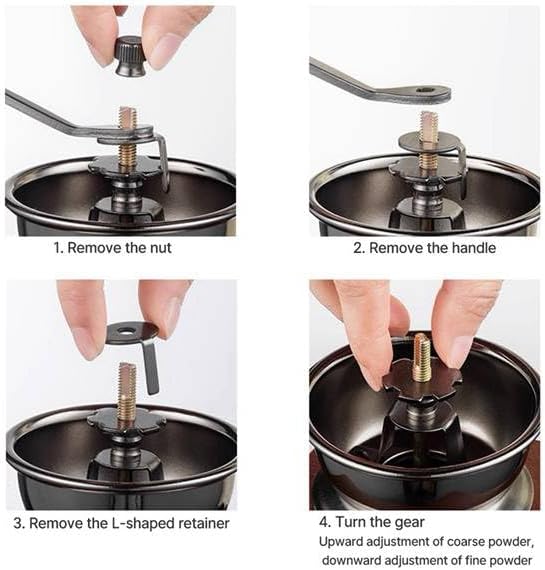 1. Remove the nut

2. Remove the handle

3. Remove the L-shaped retainer

4. Turn the gear
Upward adjustment of coarse powder, downward adjustment of fine powder