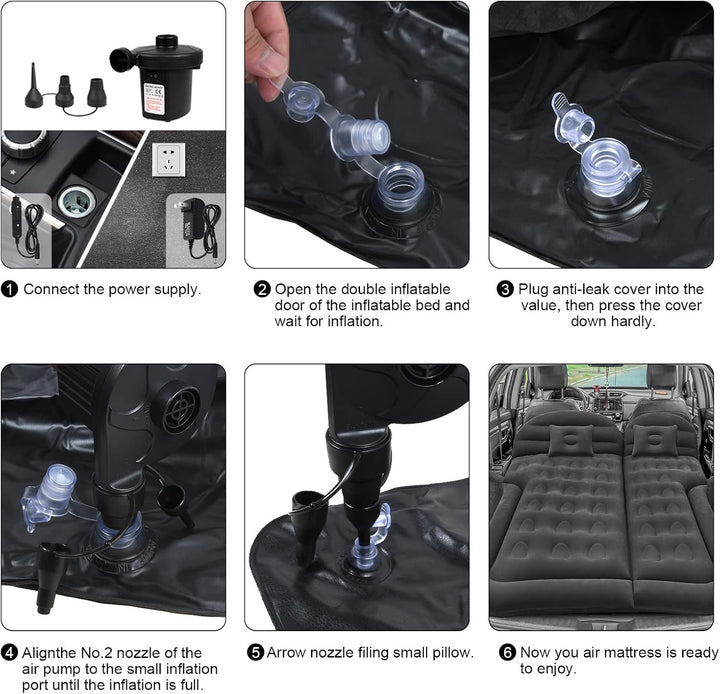 ❶ Connect the power supply.

❷ Open the double inflatable door of the inflatable bed and wait for inflation.

❸ Plug anti-leak cover into the value, then press the cover down hardly.

❹ Alignthe No.2 nozzle of the air pump to the small inflation port until the inflation is full.

❺ Arrow nozzle filing small pillow.

❻ Now you air mattress is ready to enjoy.