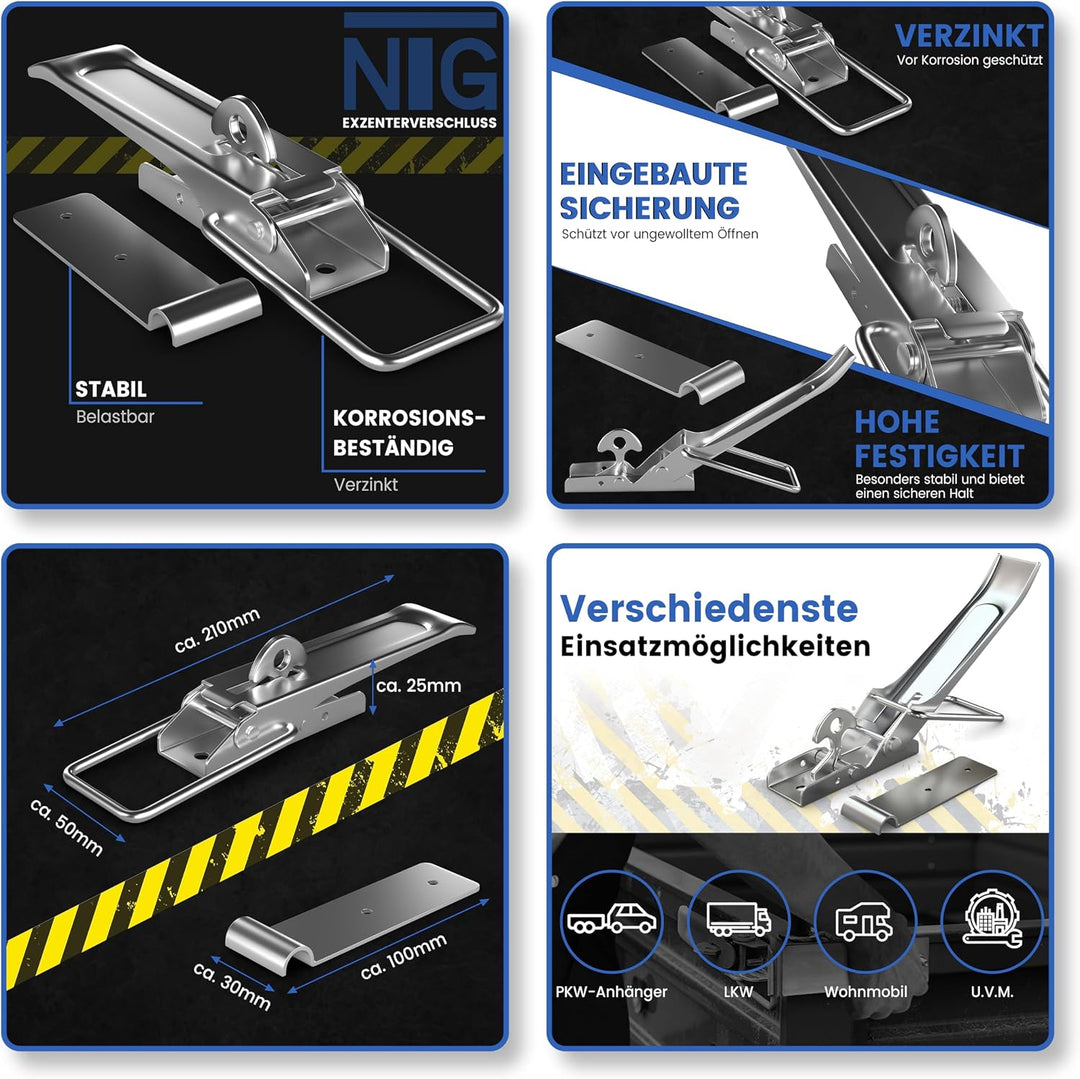 NIG
EXZENTERVERSCHLUSS

STABIL
Belastbar

KORROSIONS-BESTÄNDIG
Verzinkt

VERZINKT
Vor Korrosion geschützt

EINGEBAUTE SICHERUNG
Schützt vor ungewolltem Öffnen

HOHE FESTIGKEIT
Besonders stabil und bietet einen sicheren Halt

ca. 210mm
ca. 25mm
ca. 50mm
ca. 30mm
ca. 100mm

Verschiedenste
Einsatzmöglichkeiten

PKW-Anhänger
LKW
Wohnmobil
U.V.M.