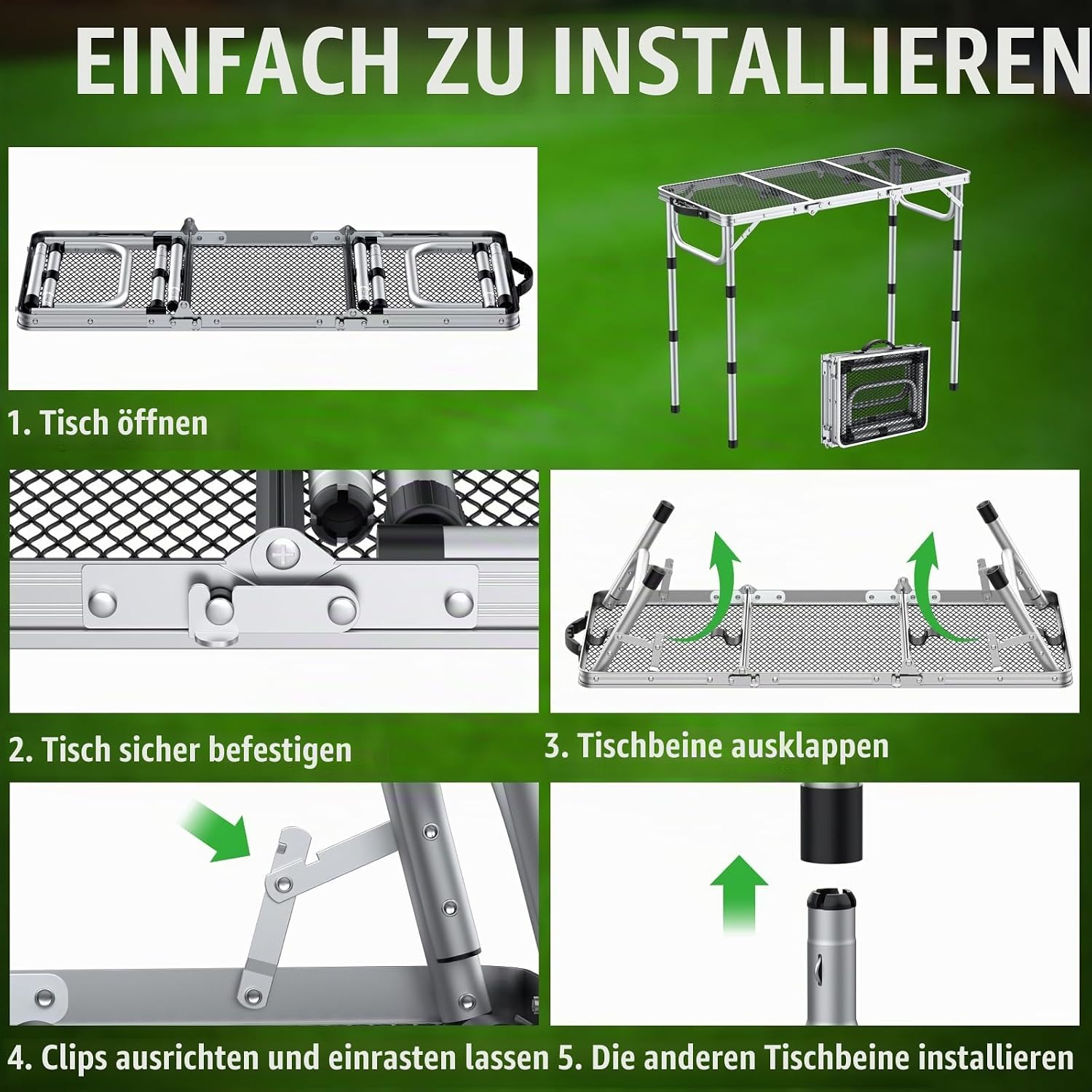 EINFACH ZU INSTALLIEREN

1. Tisch öffnen

2. Tisch sicher befestigen

3. Tischbeine ausklappen

4. Clips ausrichten und einrasten lassen

5. Die anderen Tischbeine installieren