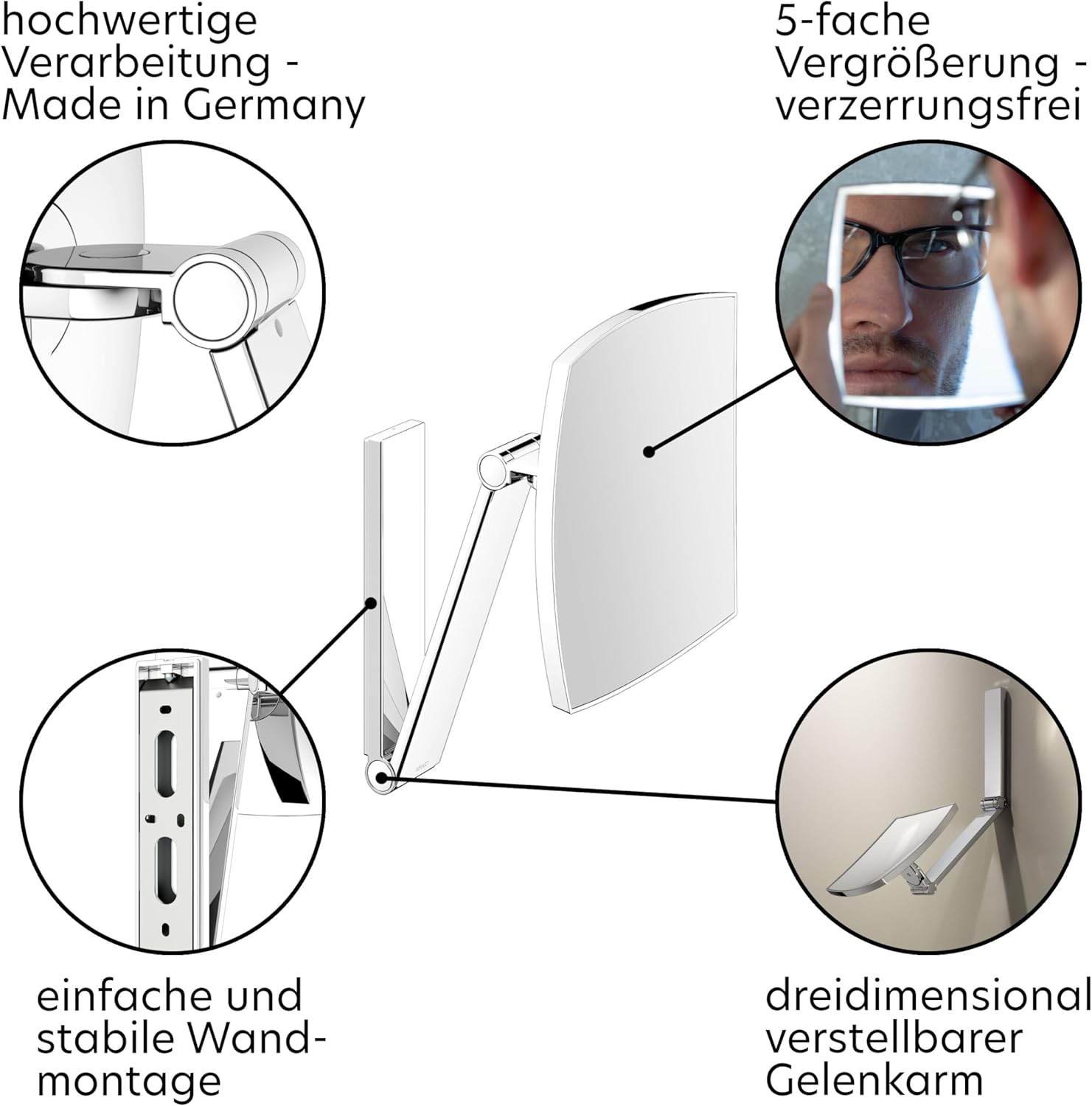 hochwertige Verarbeitung - Made in Germany

5-fache Vergrößerung - verzerrungsfrei

einfache und stabile Wandmontage

dreidimensional verstellbarer Gelenkarm