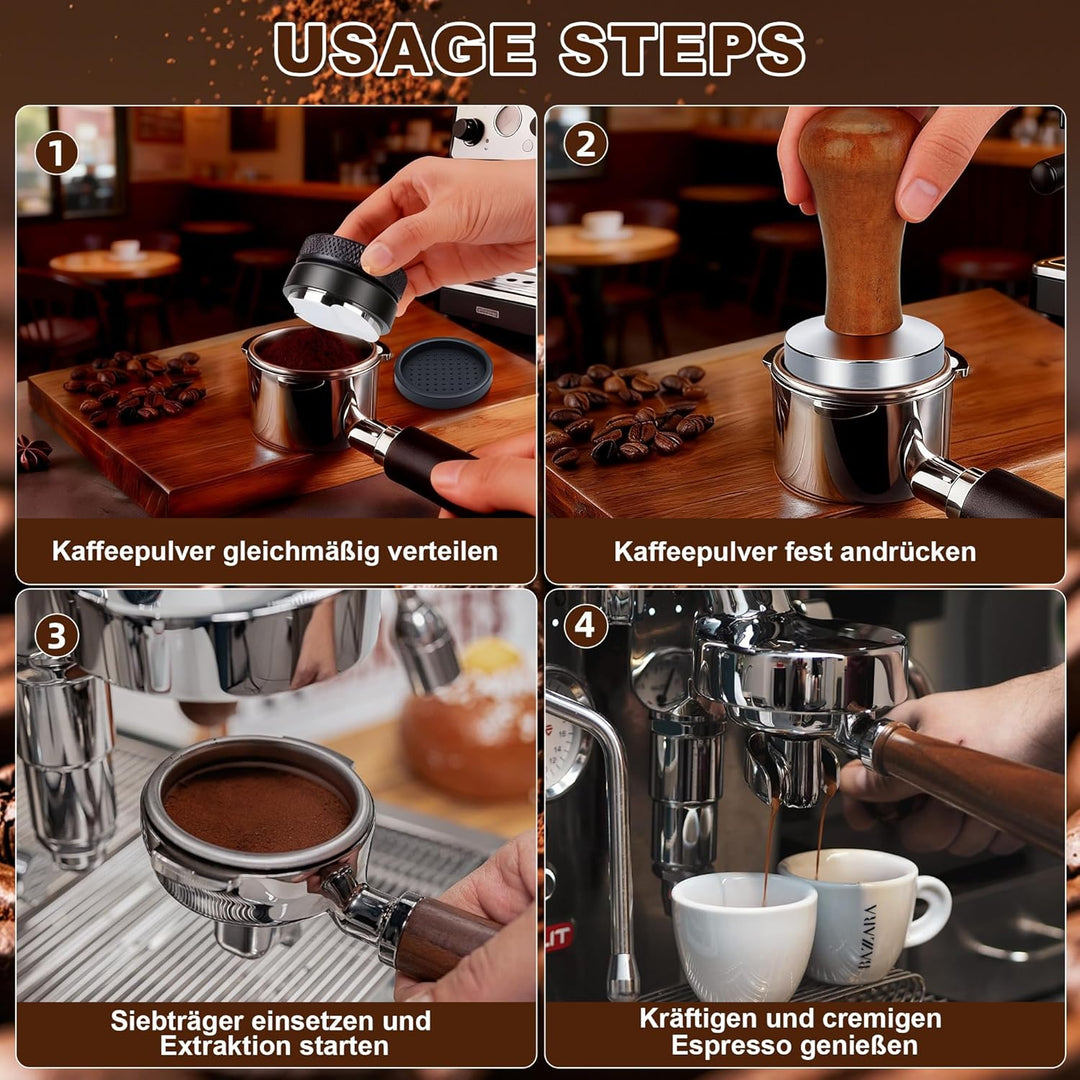 USAGE STEPS

1

Kaffeepulver gleichmäßig verteilen

2

Kaffeepulver fest andrücken

3

Siebträger einsetzen und Extraktion starten

4

BAZZARA

Kräftigen und cremigen Espresso genießen