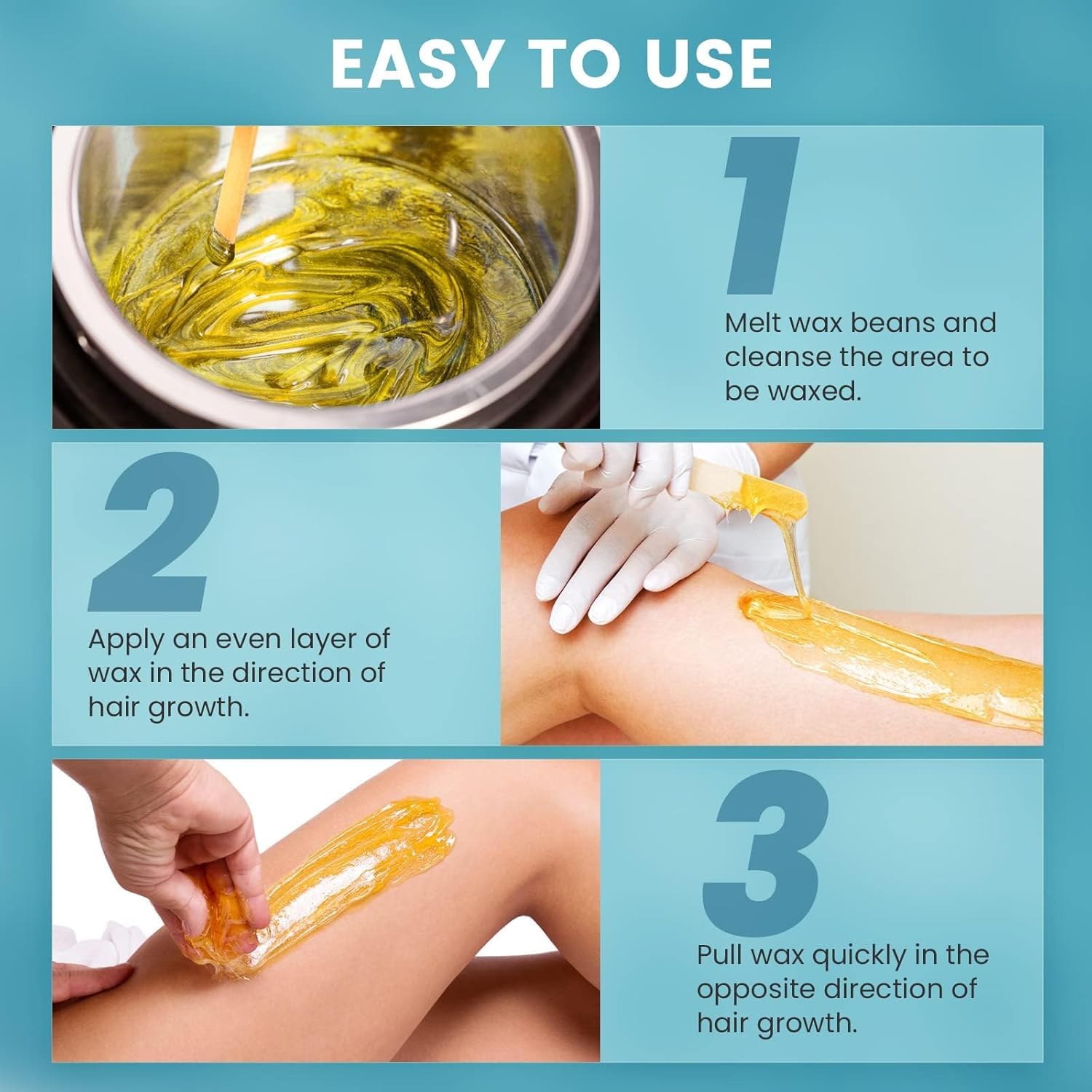 EASY TO USE

1

Melt wax beans and cleanse the area to be waxed.

2

Apply an even layer of wax in the direction of hair growth.

3

Pull wax quickly in the opposite direction of hair growth.