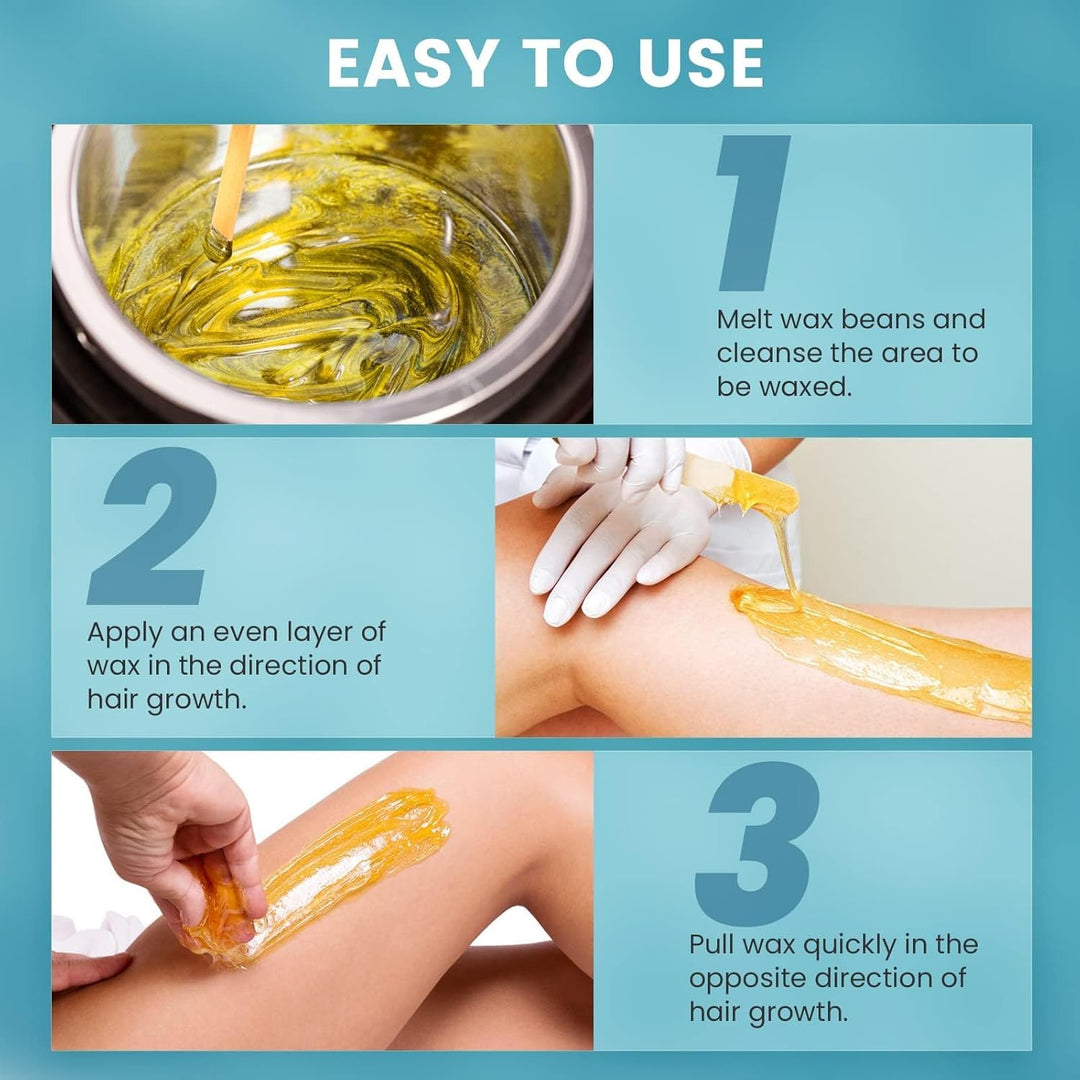 EASY TO USE

1

Melt wax beans and cleanse the area to be waxed.

2

Apply an even layer of wax in the direction of hair growth.

3

Pull wax quickly in the opposite direction of hair growth.