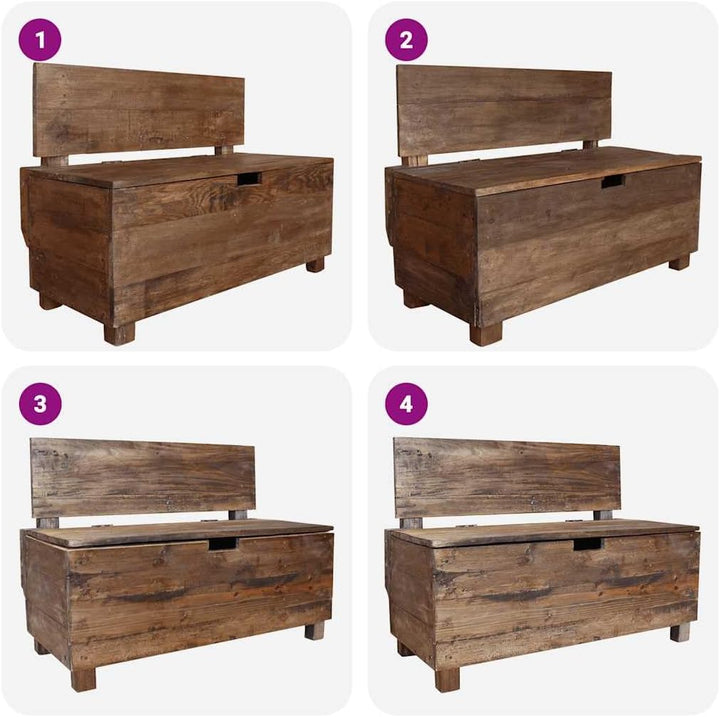 1

2

3

4