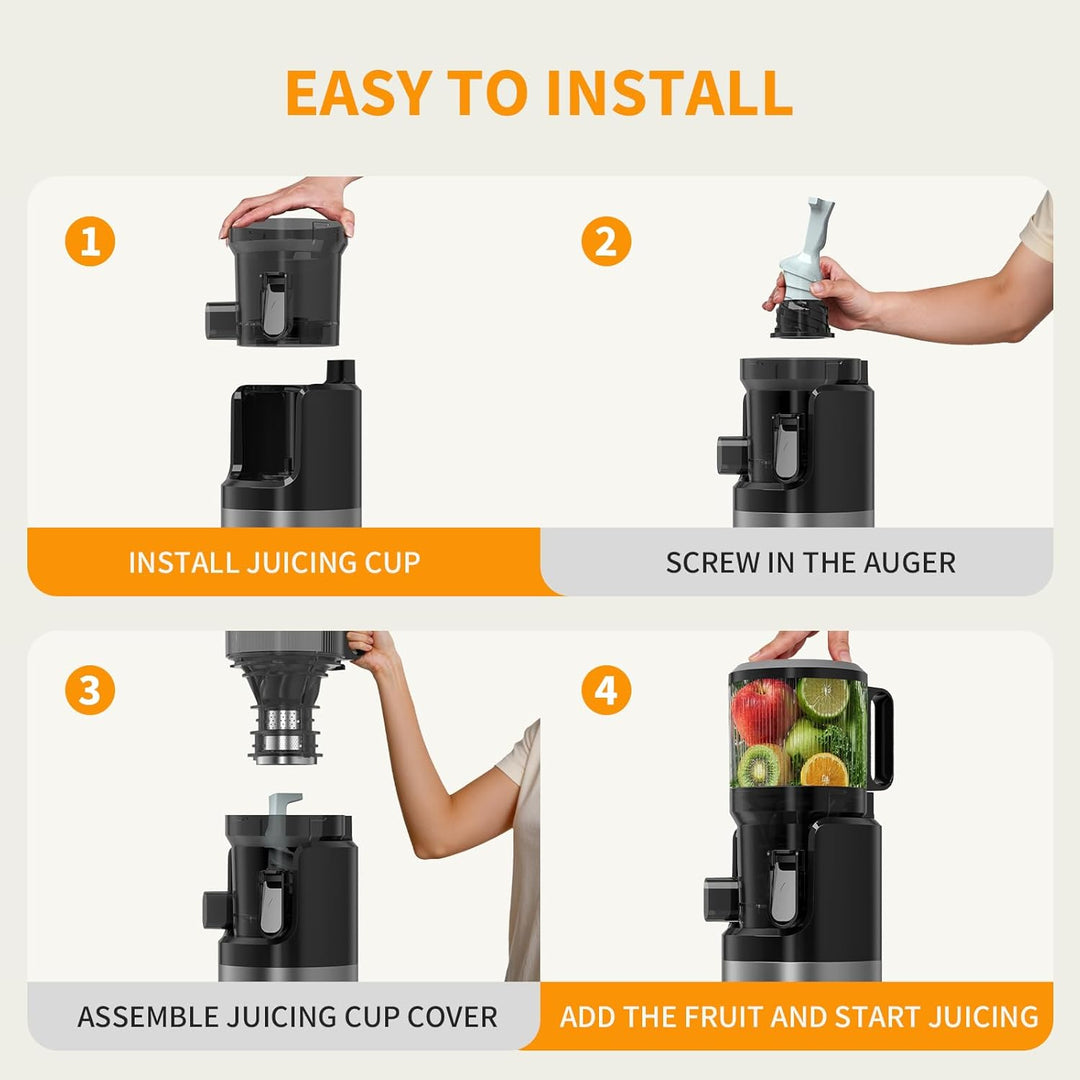 EASY TO INSTALL

1

INSTALL JUICING CUP

2

SCREW IN THE AUGER

3

ASSEMBLE JUICING CUP COVER

4

ADD THE FRUIT AND START JUICING