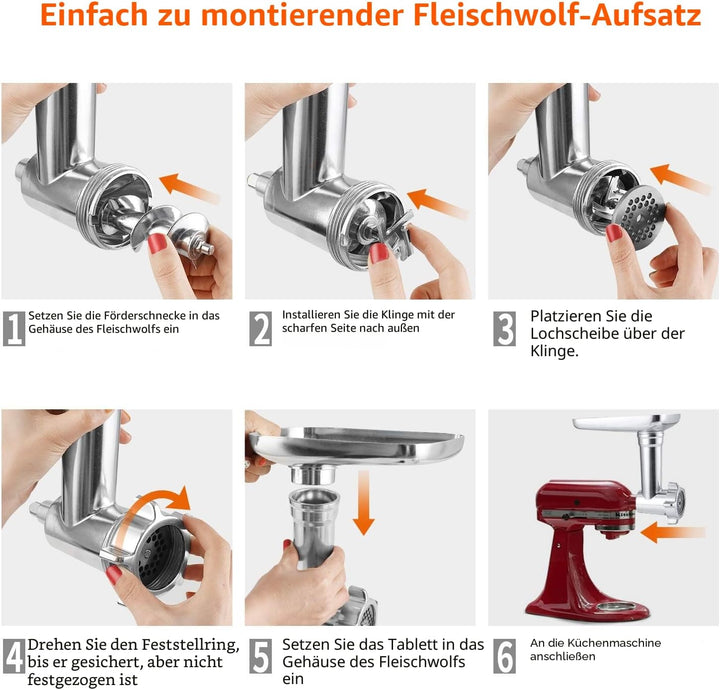 Einfach zu montierender Fleischwolf-Aufsatz

1 Setzen Sie die Förderschnecke in das Gehäuse des Fleischwolfs ein

2 Installieren Sie die Klinge mit der scharfen Seite nach außen

3 Platzieren Sie die Lochscheibe über der Klinge.

4 Drehen Sie den Feststellring, bis er gesichert, aber nicht festgezogen ist

5 Setzen Sie das Tablett in das Gehäuse des Fleischwolfs ein

6 An die Küchenmaschine anschließen