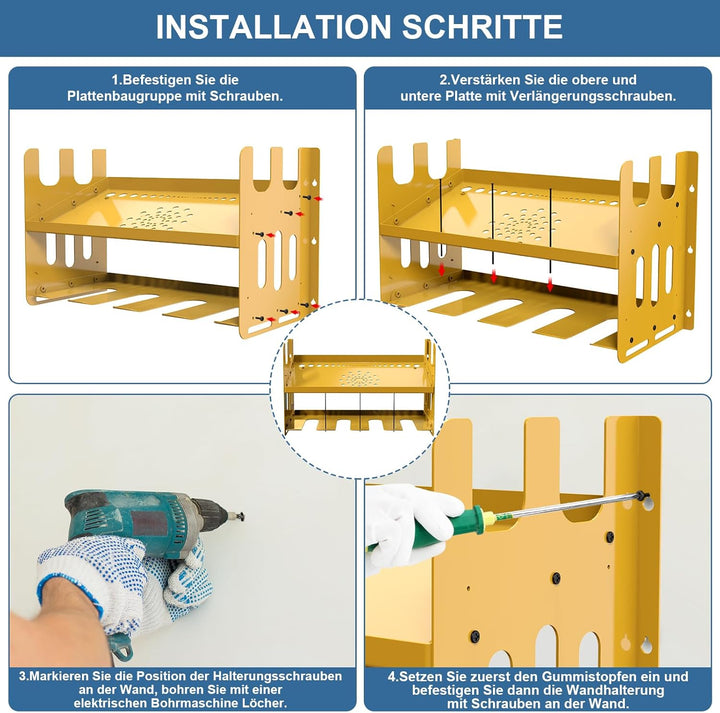 INSTALLATION SCHRITTE

1.Befestigen Sie die Plattenbaugruppe mit Schrauben.

2.Verstärken Sie die obere und untere Platte mit Verlängerungsschrauben.

3.Markieren Sie die Position der Halterungsschrauben an der Wand, bohren Sie mit einer elektrischen Bohrmaschine Löcher.

4.Setzen Sie zuerst den Gummistopfen ein und befestigen Sie dann die Wandhalterung mit Schrauben an der Wand.