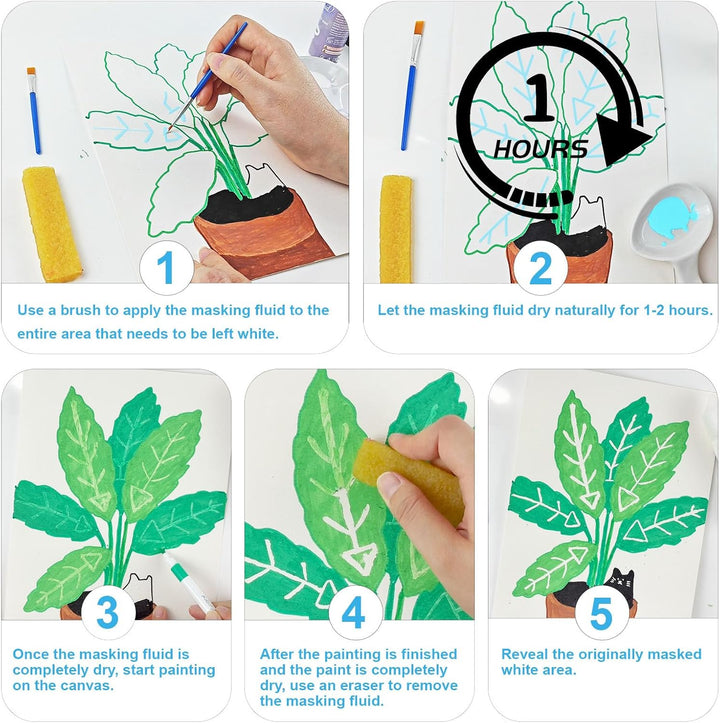 1

Use a brush to apply the masking fluid to the entire area that needs to be left white.

1 HOURS

2

Let the masking fluid dry naturally for 1-2 hours.

3

Once the masking fluid is completely dry, start painting on the canvas.

4

After the painting is finished and the paint is completely dry, use an eraser to remove the masking fluid.

5

Reveal the originally masked white area.