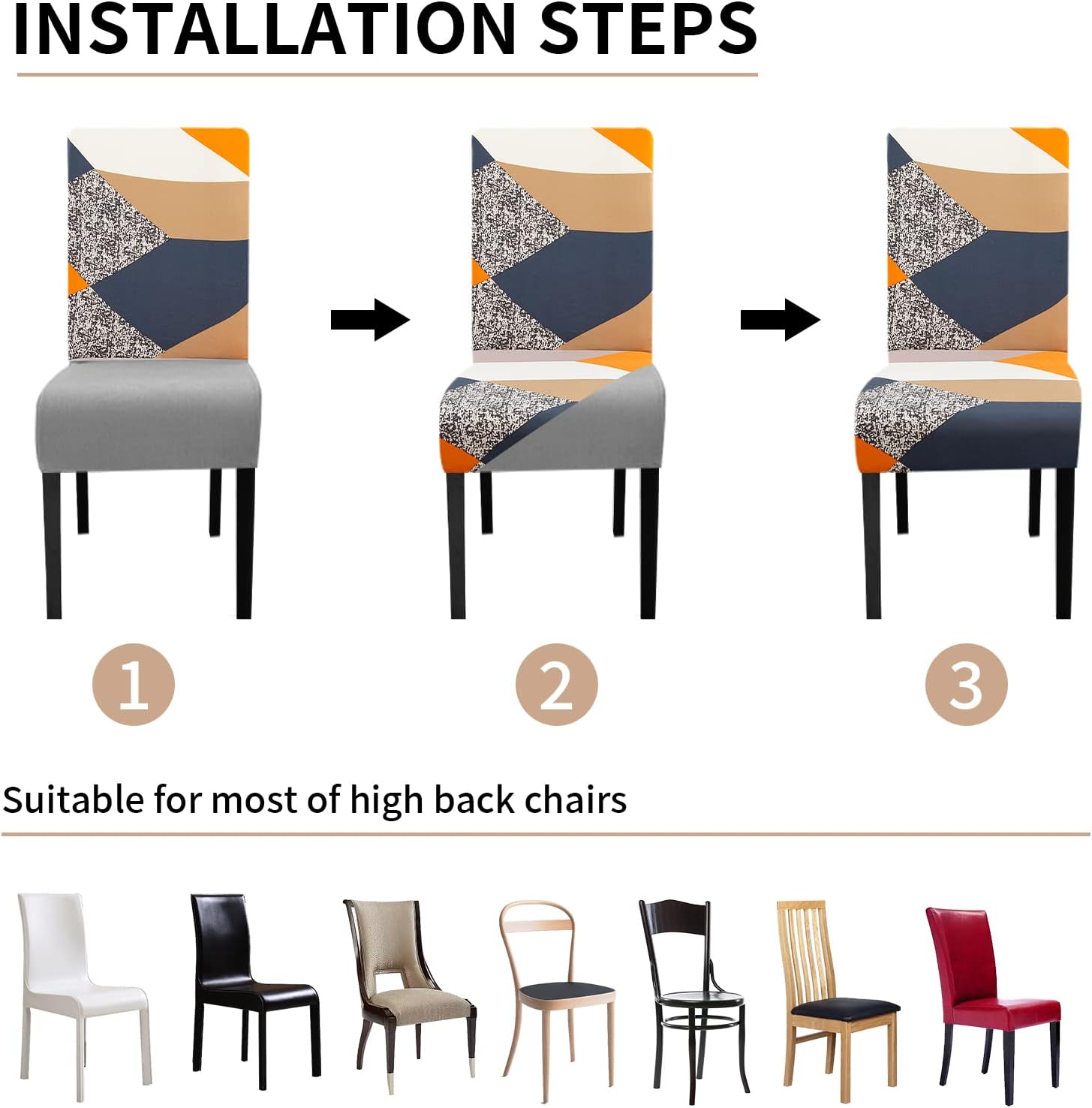 INSTALLATION STEPS

1

2

3

Suitable for most of high back chairs