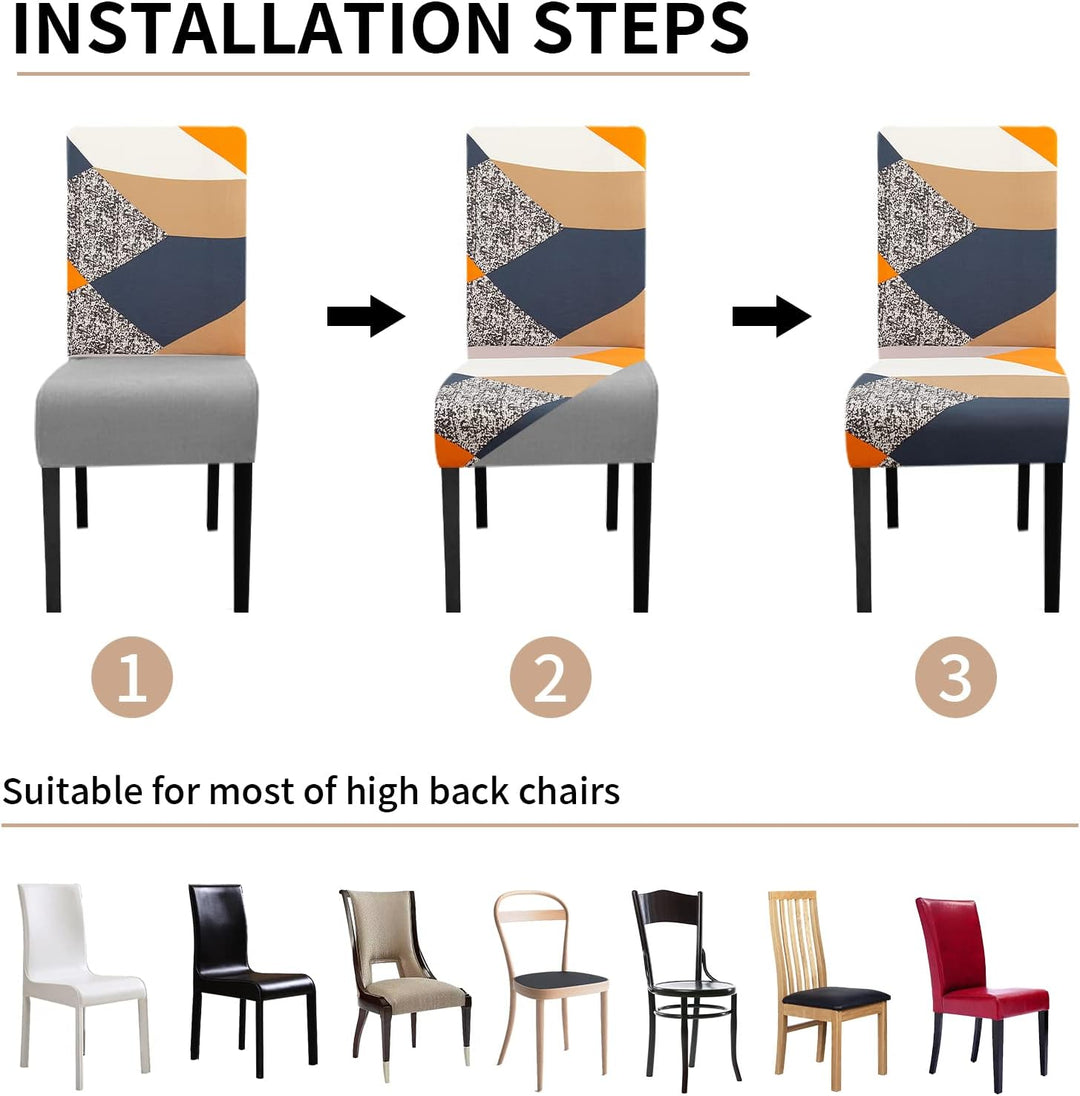 INSTALLATION STEPS

1

2

3

Suitable for most of high back chairs