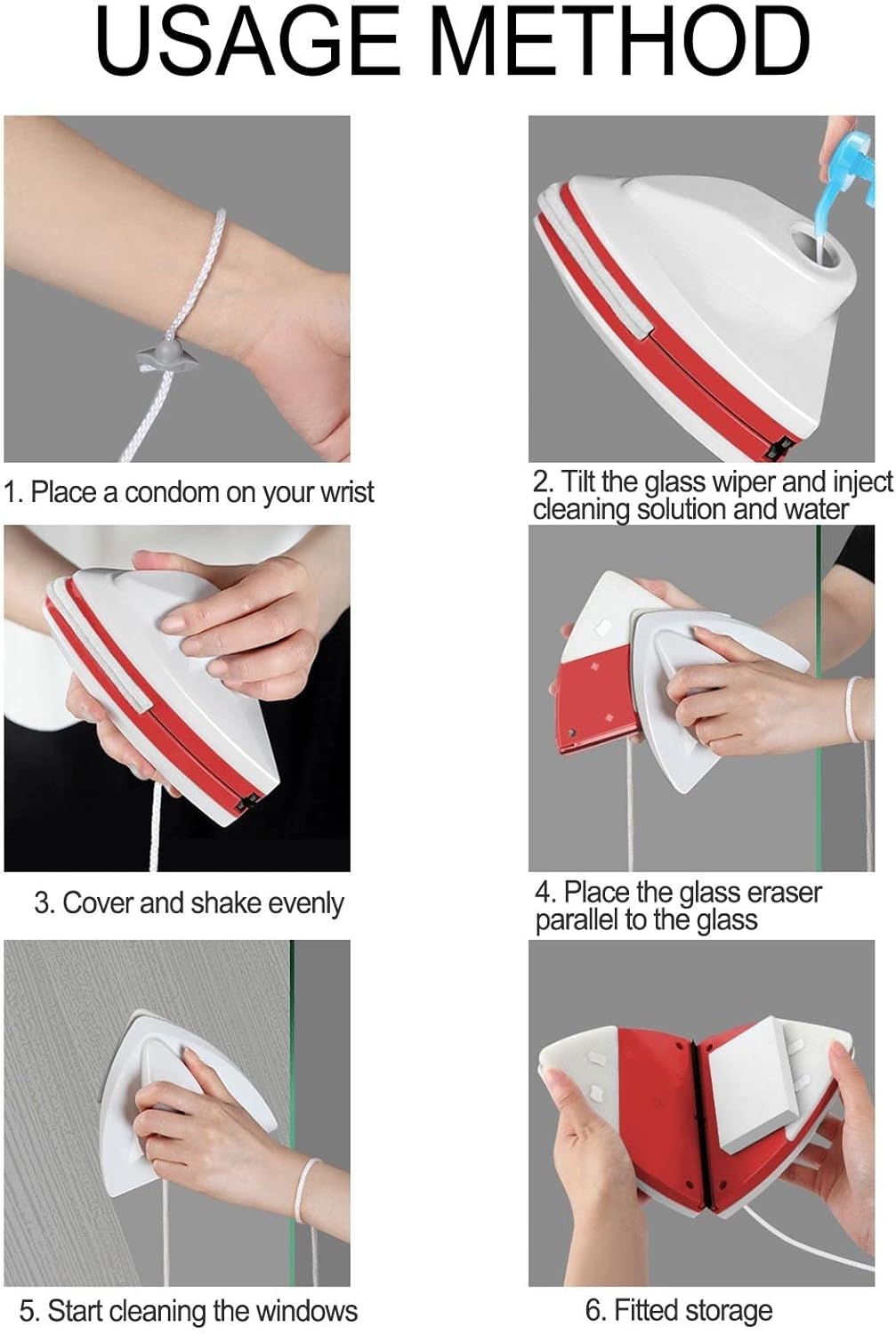 USAGE METHOD

1. Place a condom on your wrist

2. Tilt the glass wiper and inject cleaning solution and water

3. Cover and shake evenly

4. Place the glass eraser parallel to the glass

5. Start cleaning the windows

6. Fitted storage