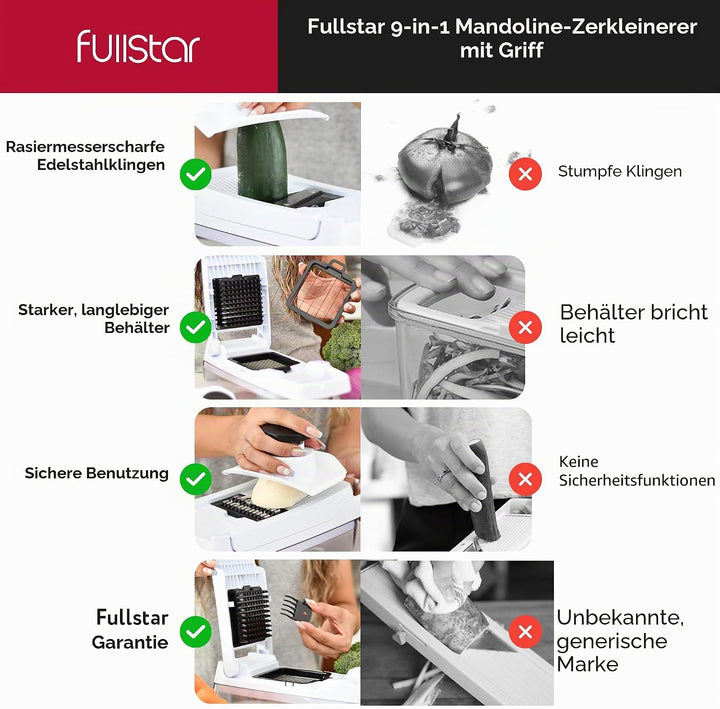 fullstar

Fullstar 9-in-1 Mandoline-Zerkleinerer mit Griff

Rasiermesserscharfe Edelstahlklingen

Stumpfe Klingen

Starker, langlebiger Behälter

Behälter bricht leicht

Sichere Benutzung

Keine Sicherheitsfunktionen

Fullstar Garantie

Unbekannte, generische Marke