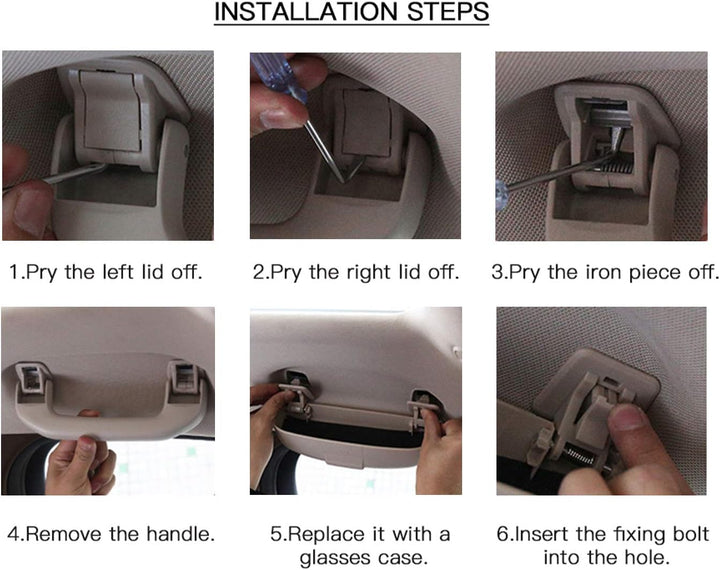 INSTALLATION STEPS

1.Pry the left lid off.

2.Pry the right lid off.

3.Pry the iron piece off.

4.Remove the handle.

5.Replace it with a glasses case.

6.Insert the fixing bolt into the hole.