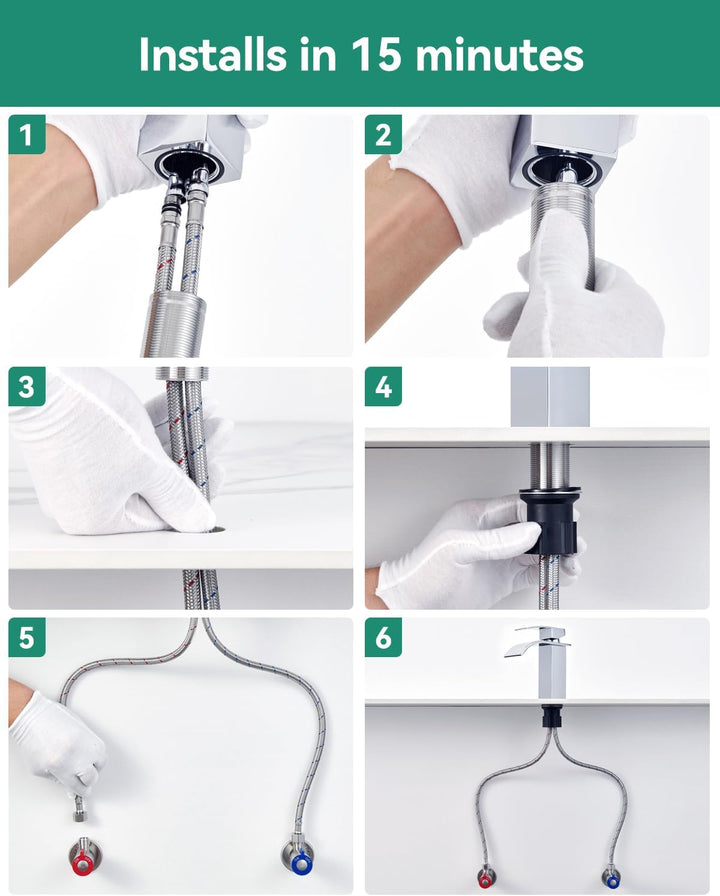 Installs in 15 minutes

1

2

3

4

5

6