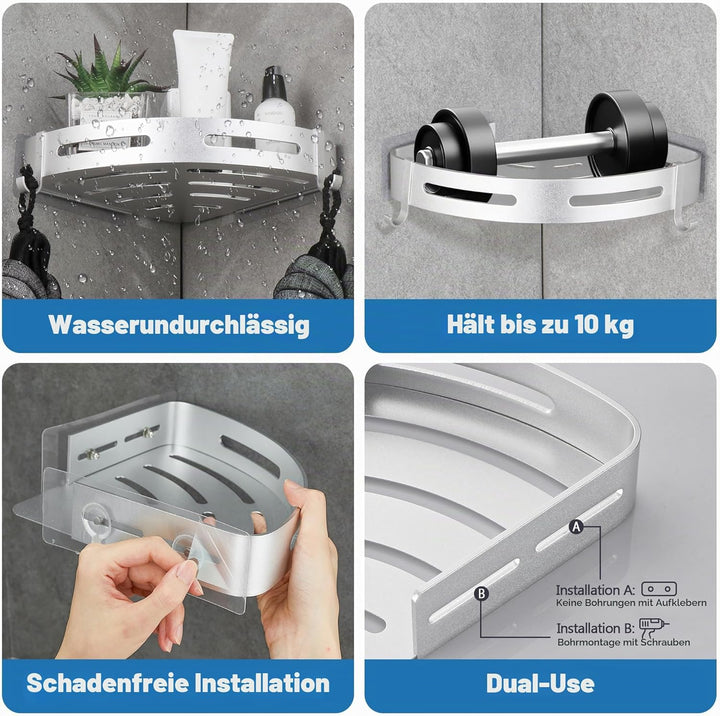 Wasserundurchlässig

Hält bis zu 10 kg

Schadenfreie Installation

A

B

Installation A:
Keine Bohrungen mit Aufklebern

Installation B:
Bohrmontage mit Schrauben

Dual-Use