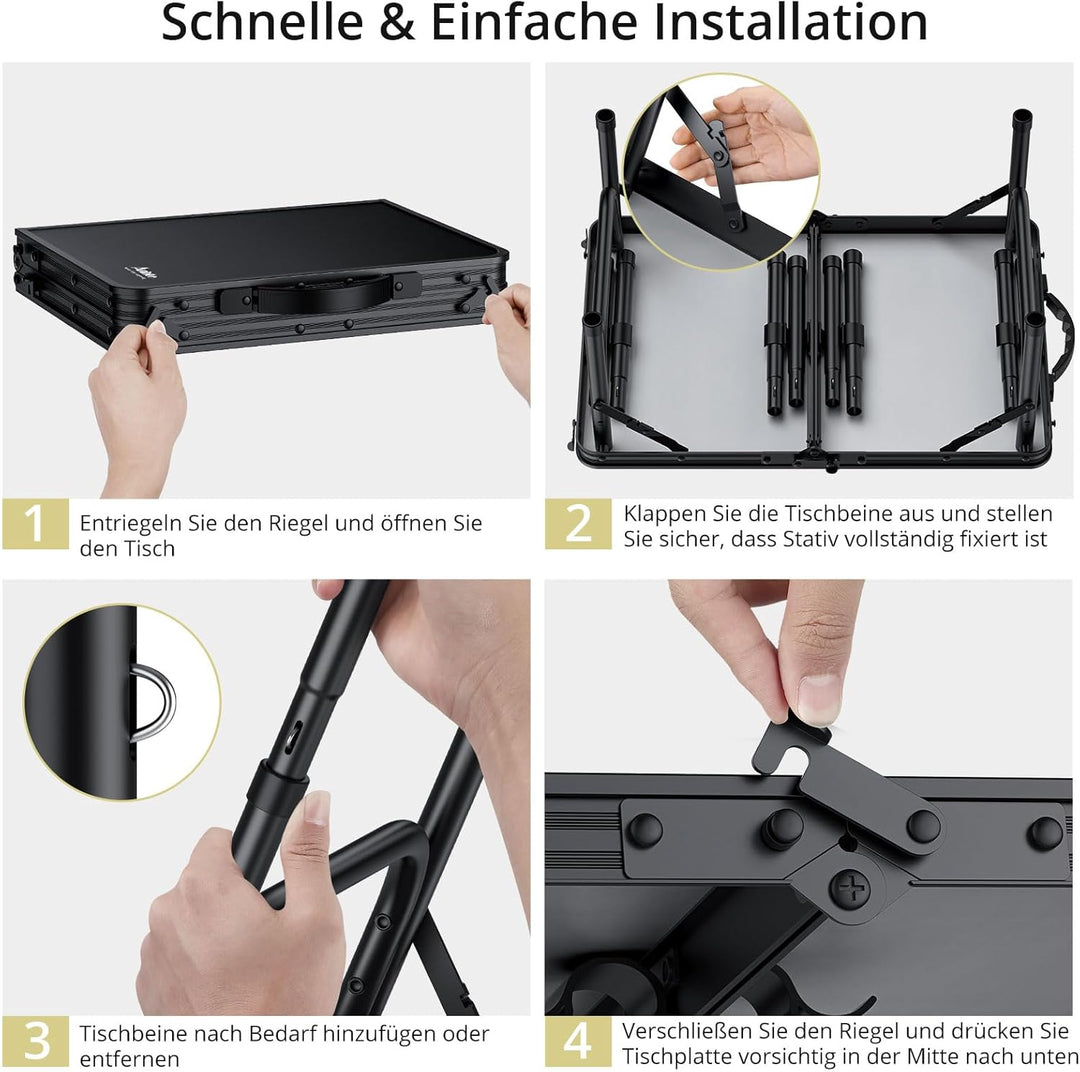 Schnelle & Einfache Installation

1 Entriegeln Sie den Riegel und öffnen Sie den Tisch

2 Klappen Sie die Tischbeine aus und stellen Sie sicher, dass Stativ vollständig fixiert ist

3 Tischbeine nach Bedarf hinzufügen oder entfernen

4 Verschließen Sie den Riegel und drücken Sie Tischplatte vorsichtig in der Mitte nach unten