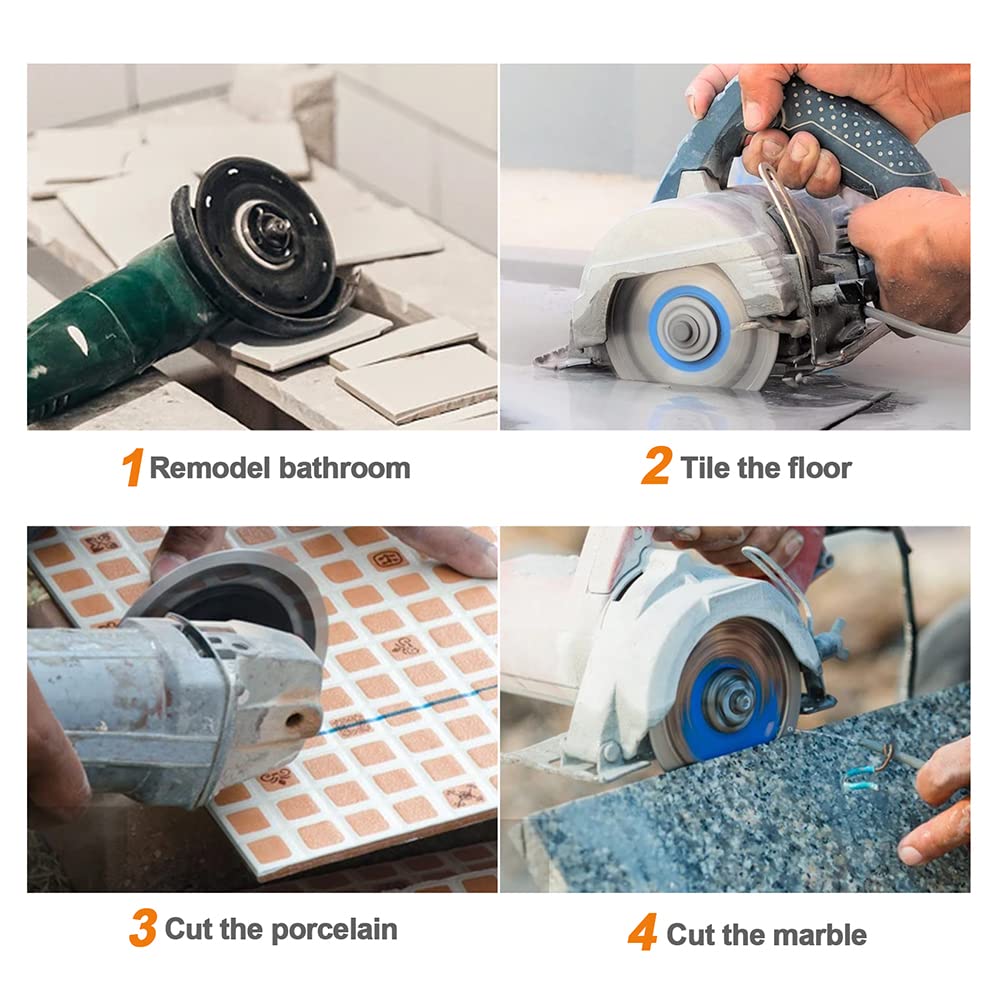 1 Remodel bathroom

2 Tile the floor

3 Cut the porcelain

4 Cut the marble