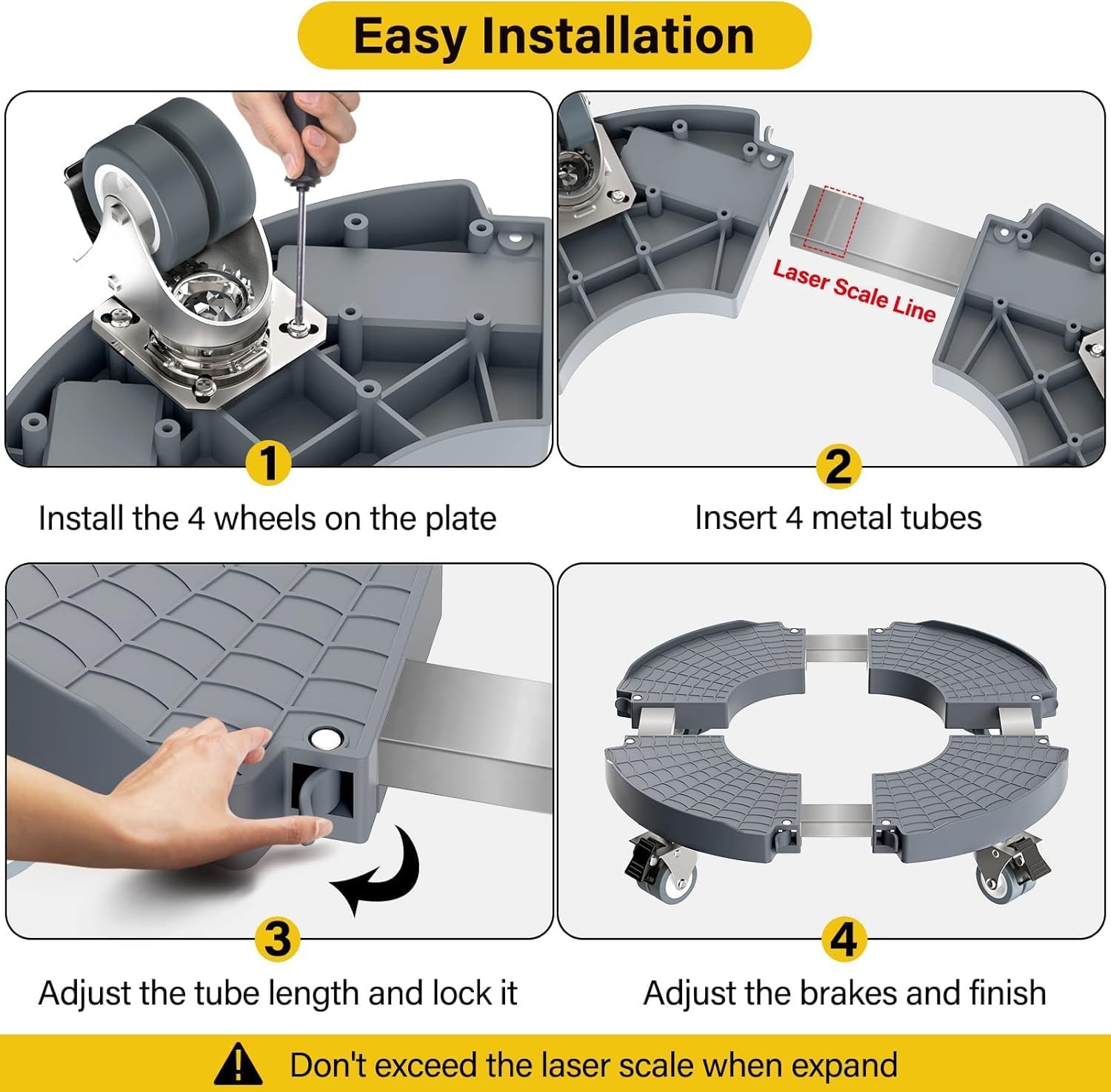 Easy Installation

Laser Scale Line

1

Install the 4 wheels on the plate

2

Insert 4 metal tubes

3

Adjust the tube length and lock it

4

Adjust the brakes and finish

Don't exceed the laser scale when expand