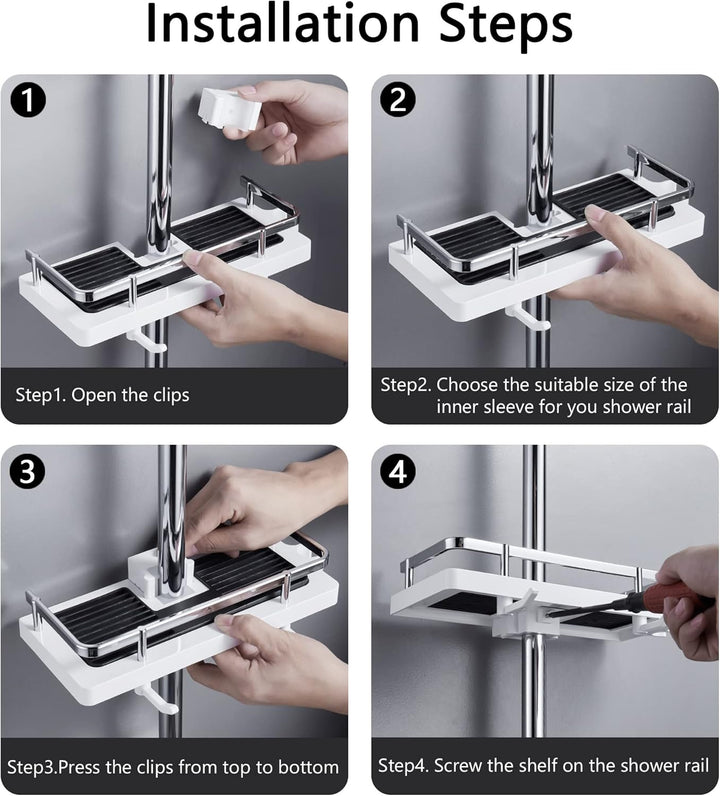 Installation Steps

1

Step1. Open the clips

2

Step2. Choose the suitable size of the inner sleeve for you shower rail

3

Step3.Press the clips from top to bottom

4

Step4. Screw the shelf on the shower rail