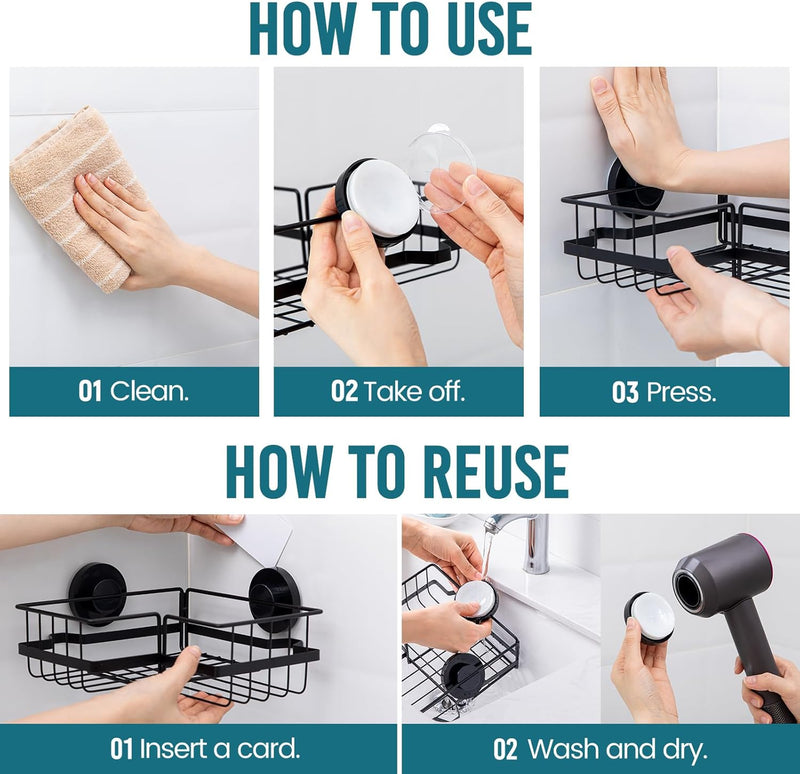 HOW TO USE

01 Clean.

02 Take off.

03 Press.

HOW TO REUSE

01 Insert a card.

02 Wash and dry.