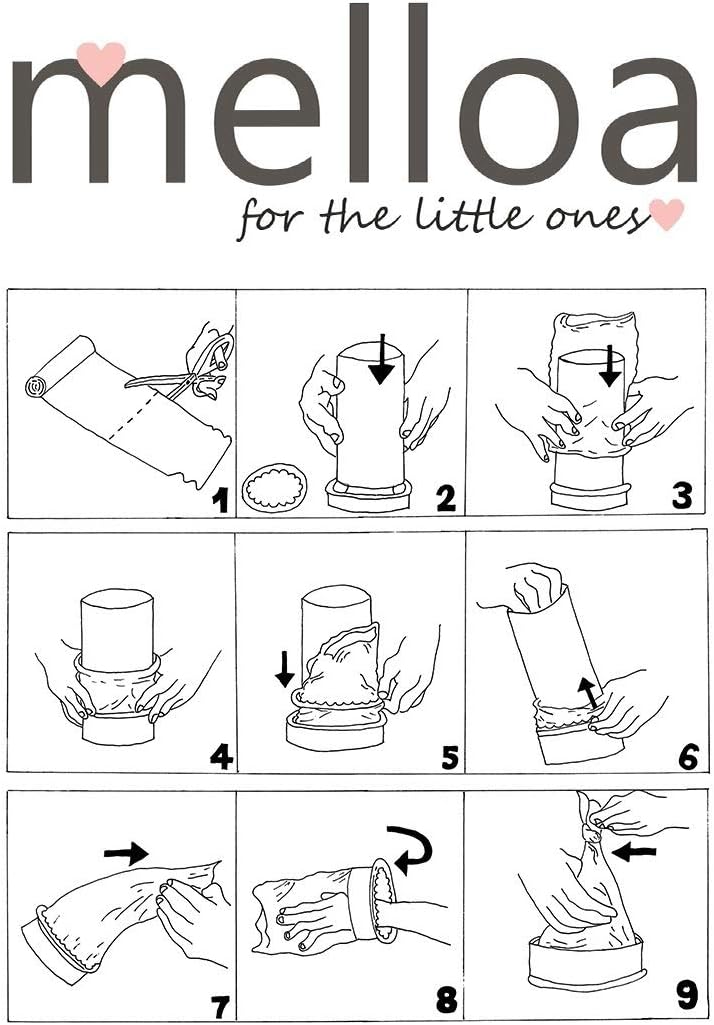 melloa
for the little ones

1
2
3
4
5
6
7
8
9