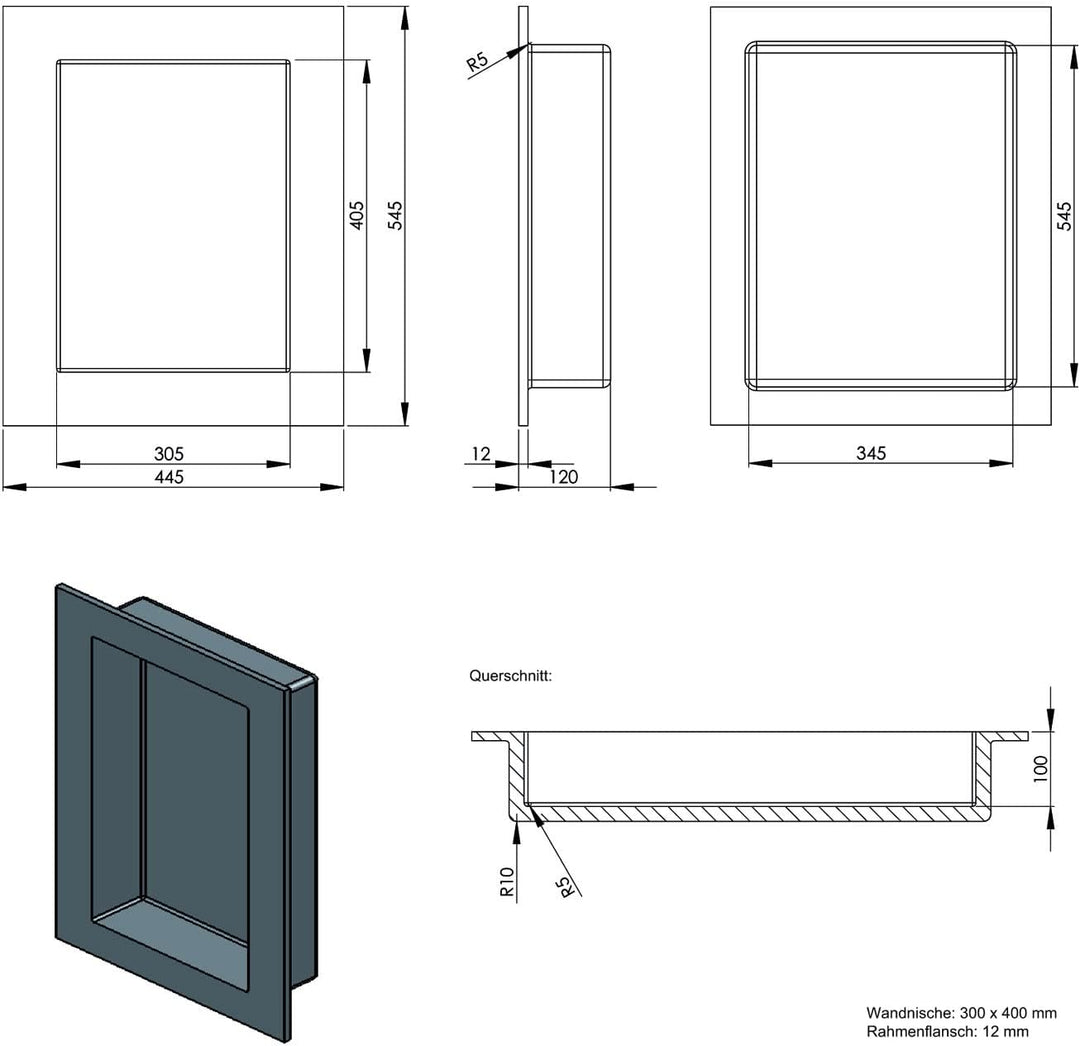 405
545
305
445
R5
12
120
545
345

Querschnitt:
100
R10
R5

Wandnische: 300 x 400 mm
Rahmenflansch: 12 mm