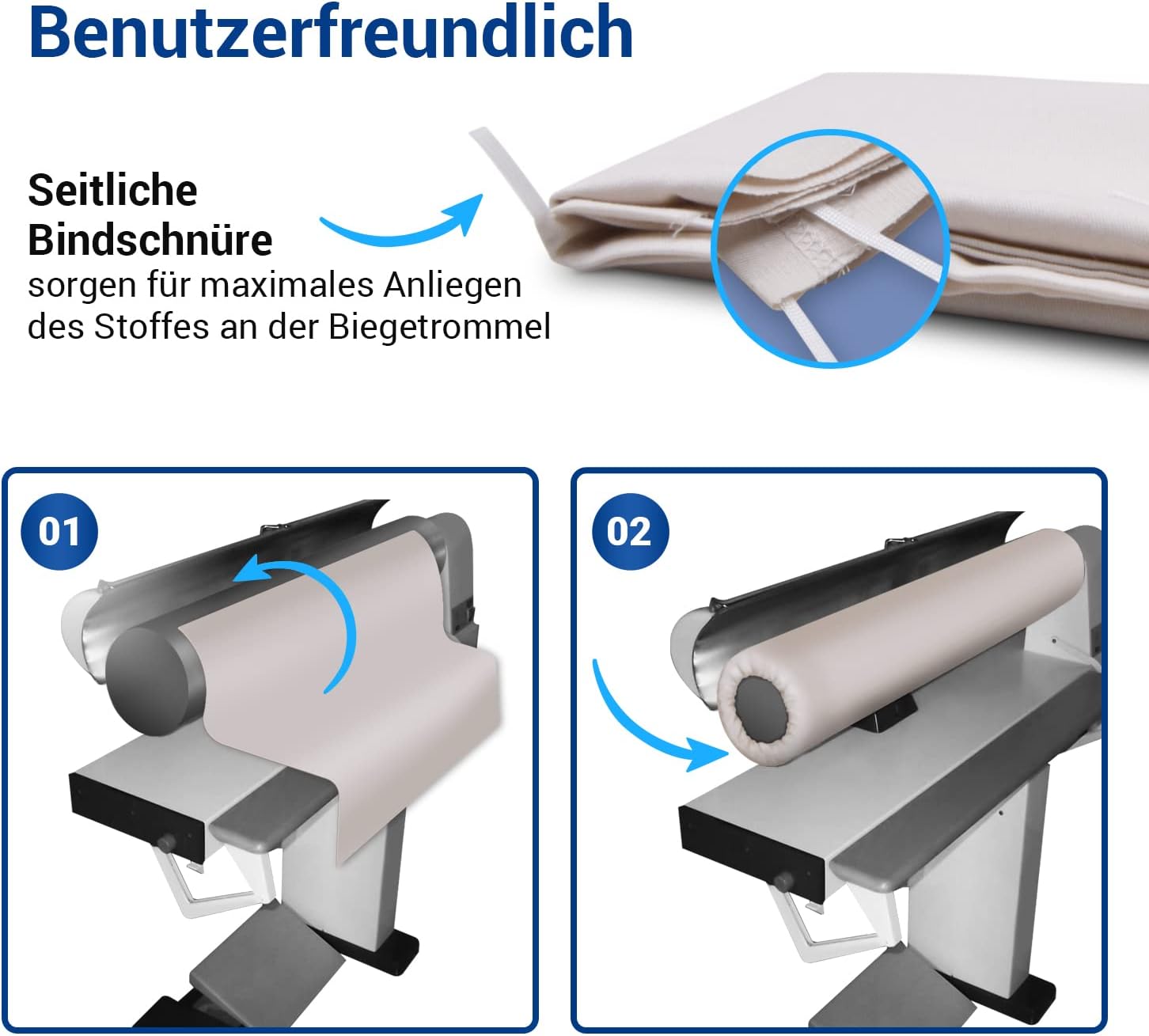 Benutzerfreundlich

Seitliche Bindschnüre
sorgen für maximales Anliegen des Stoffes an der Biegetrommel

01

02