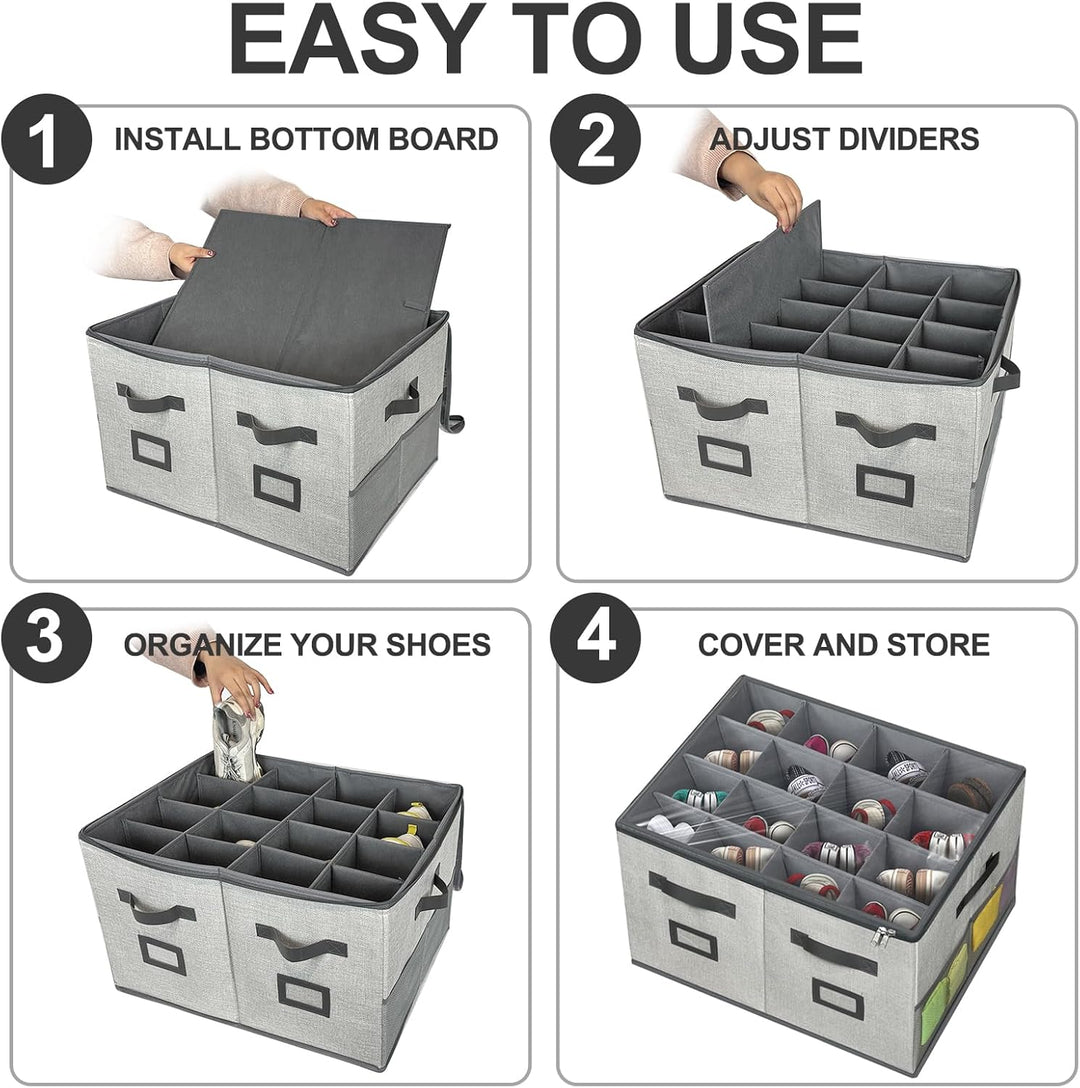 EASY TO USE

1 INSTALL BOTTOM BOARD

2 ADJUST DIVIDERS

3 ORGANIZE YOUR SHOES

4 COVER AND STORE