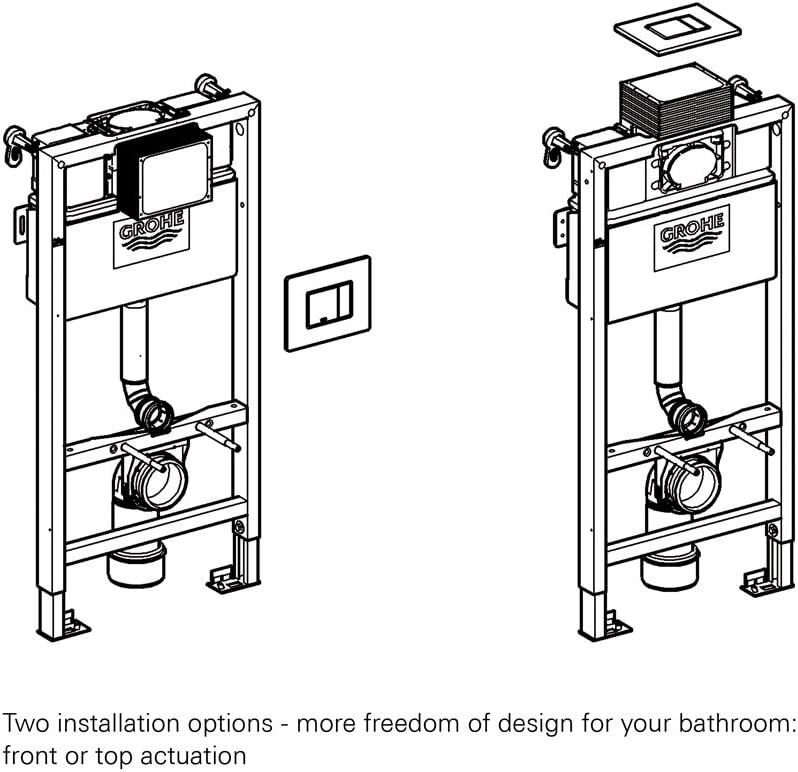 GROHE

GROHE

Two installation options - more freedom of design for your bathroom: front or top actuation