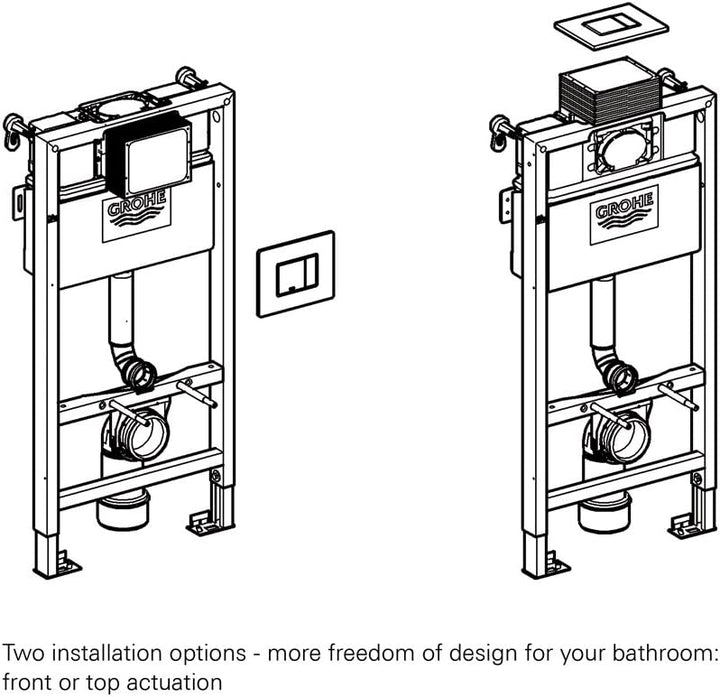 GROHE

GROHE

Two installation options - more freedom of design for your bathroom: front or top actuation