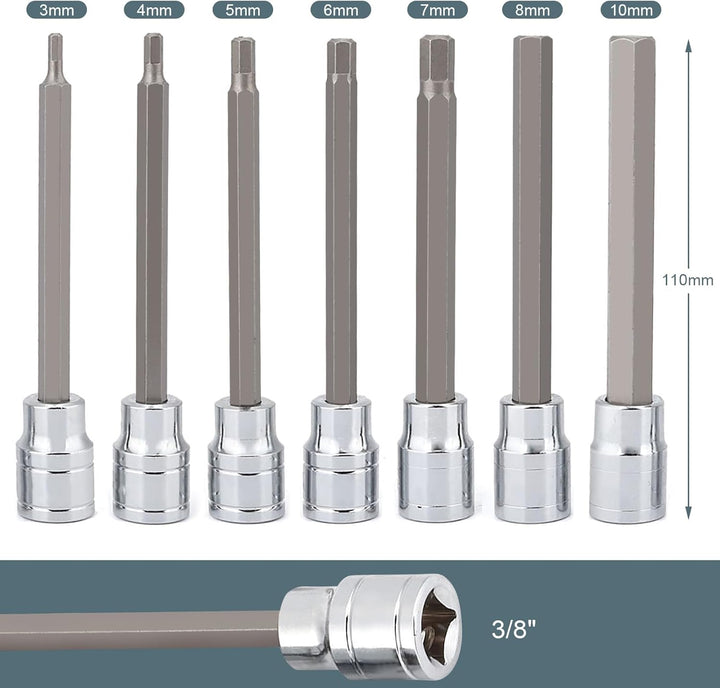 3mm 4mm 5mm 6mm 7mm 8mm 10mm

110mm

3/8"